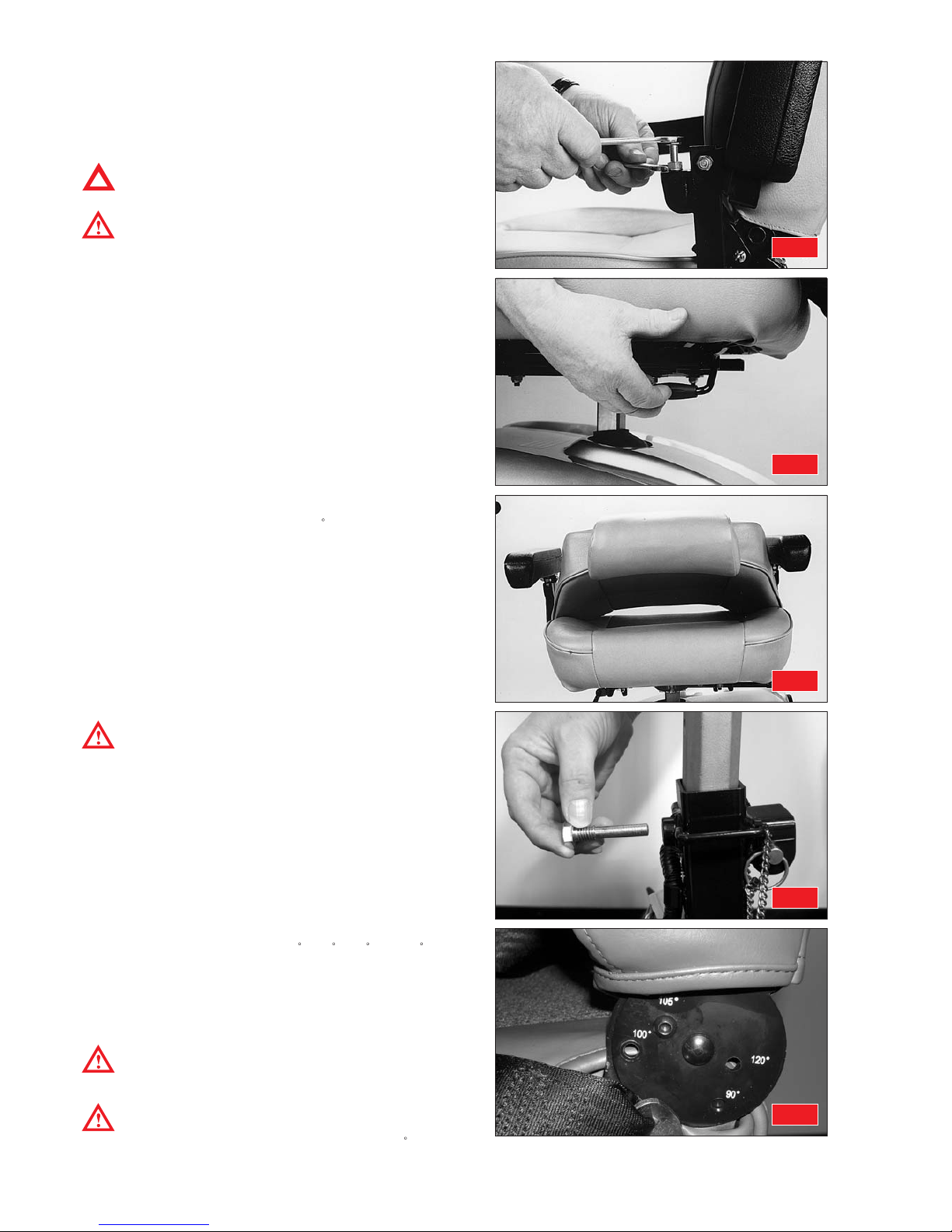 105°
100°
120°
90°