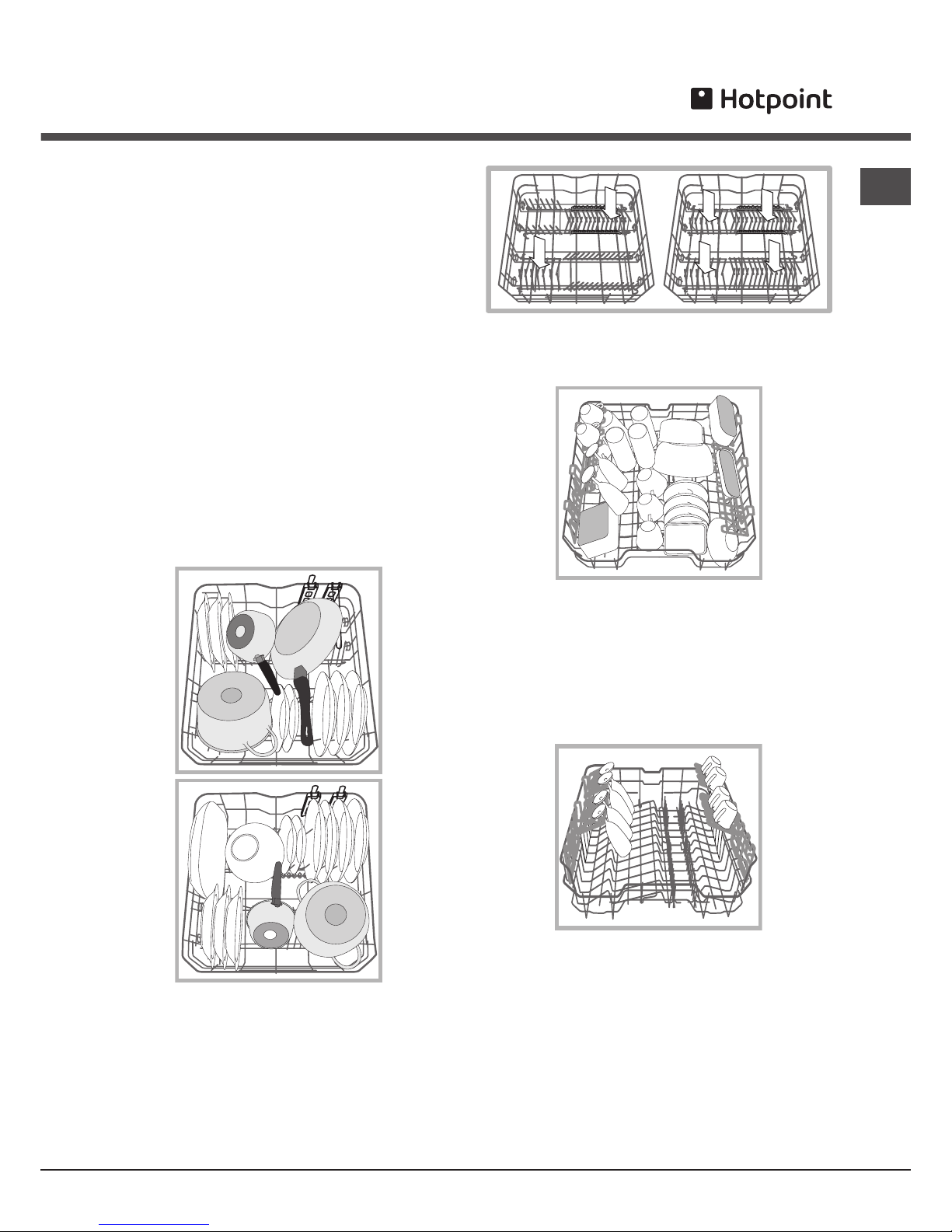 Hotpoint