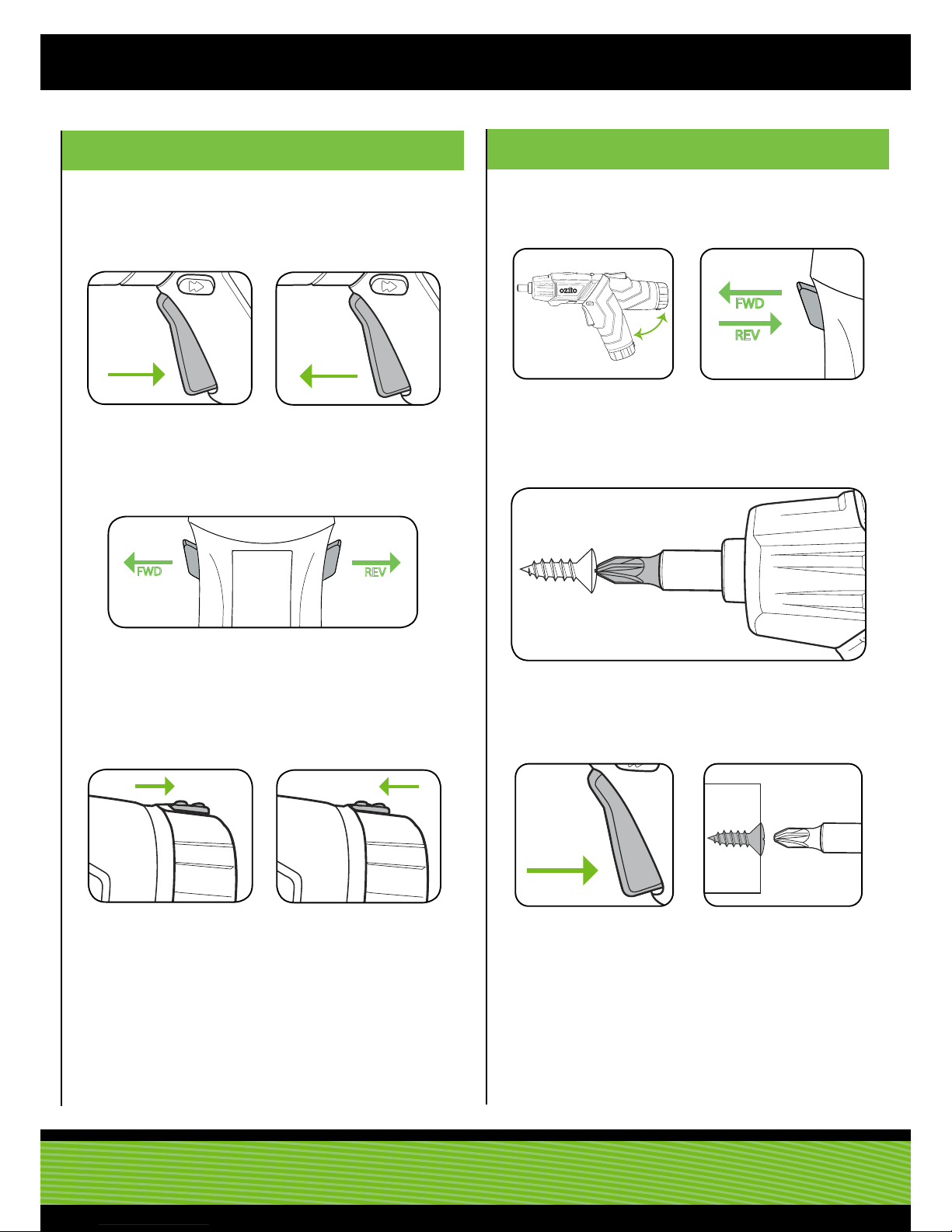 FWD
REV

ozito

FWD
REV