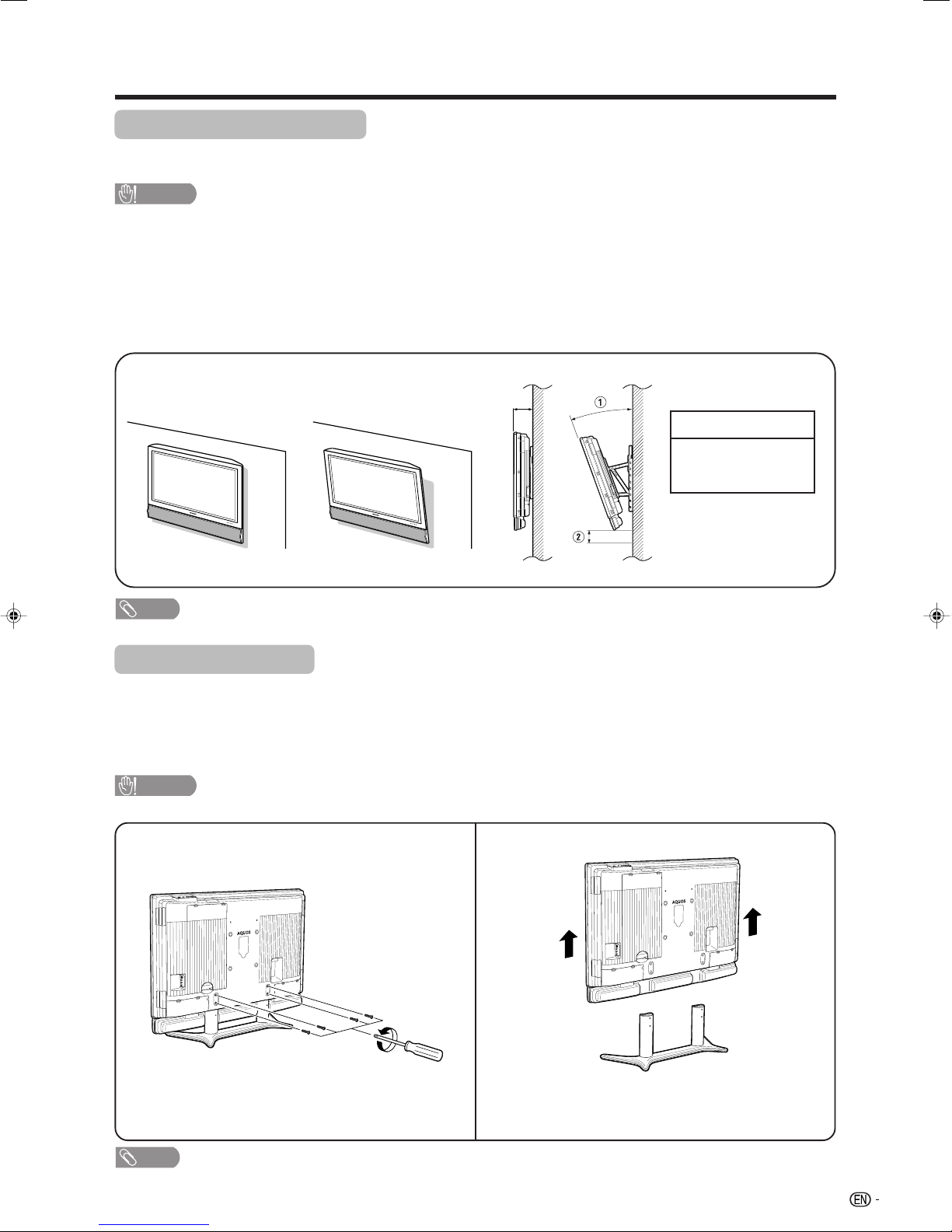 ①

②

AQUOS

AQUOS

EN -