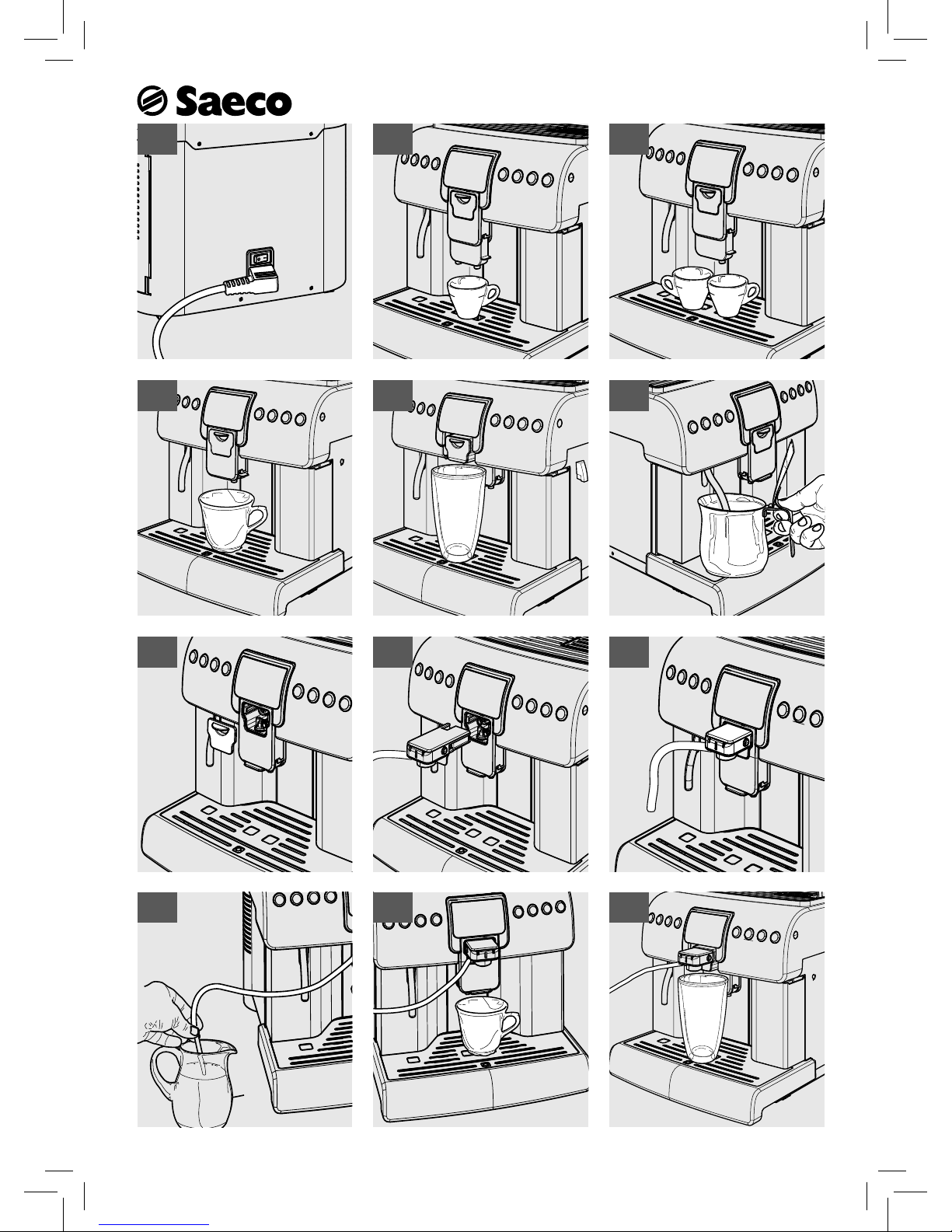 Saeco