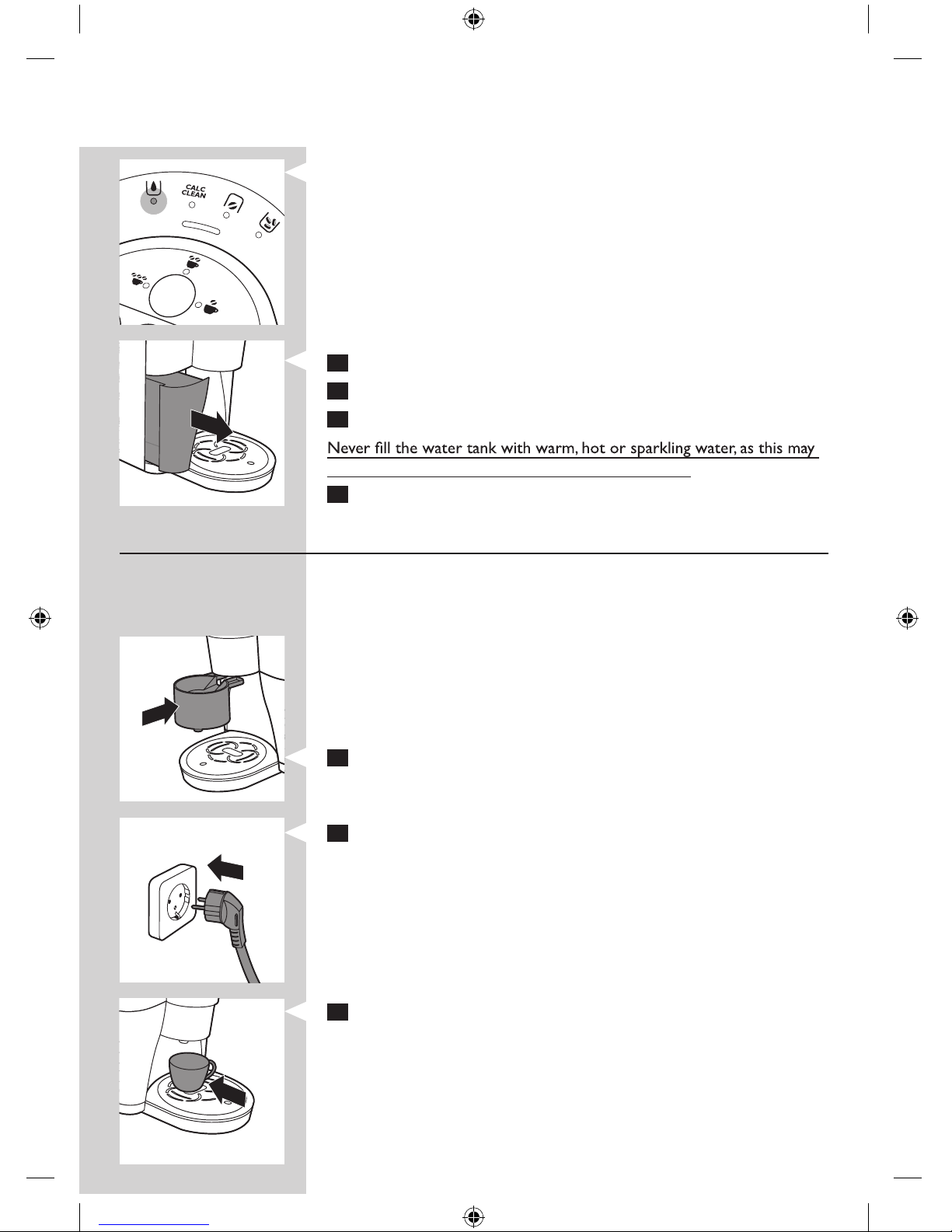 CALC CLEAN

Never fill the water tank with warm, hot or sparkling water, as this may