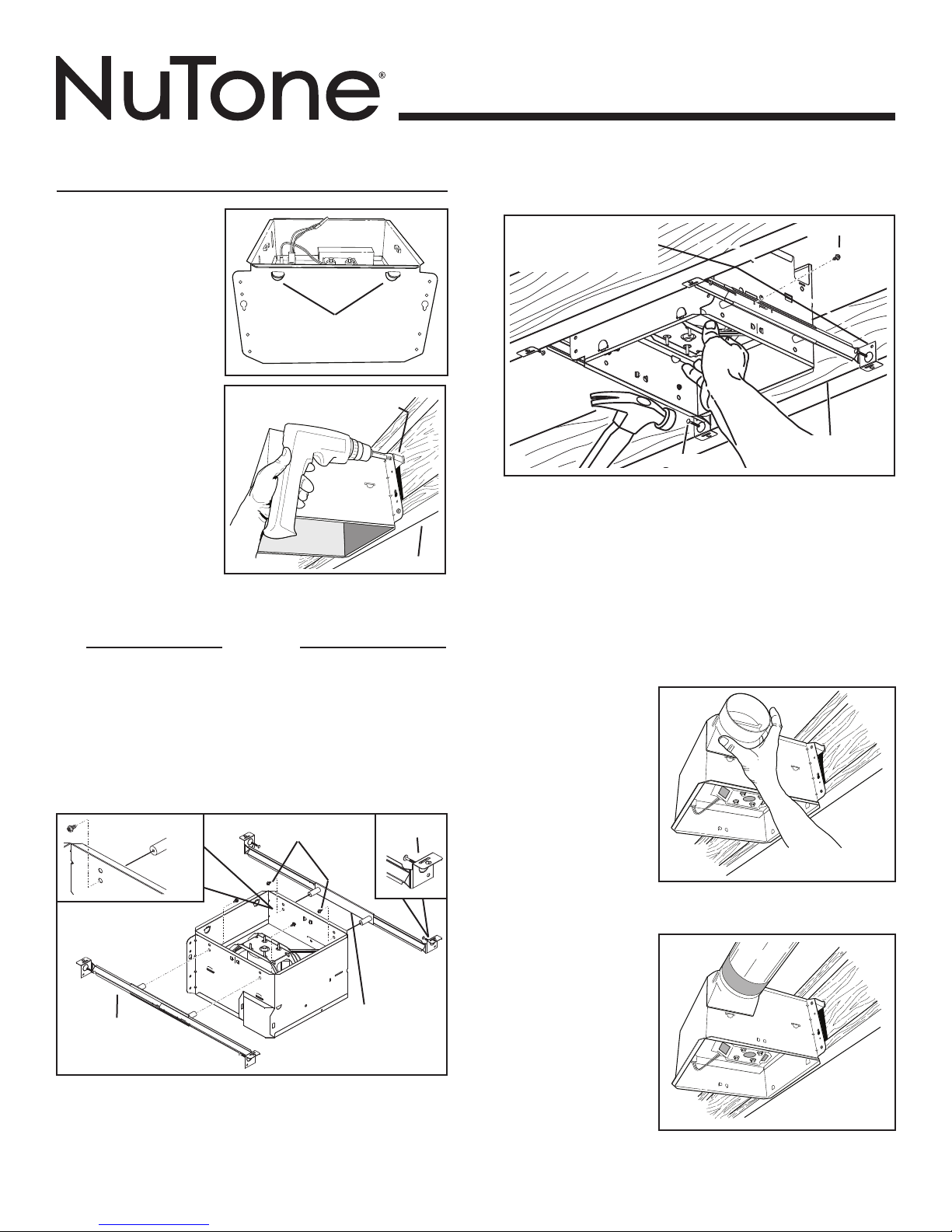 NuTone®