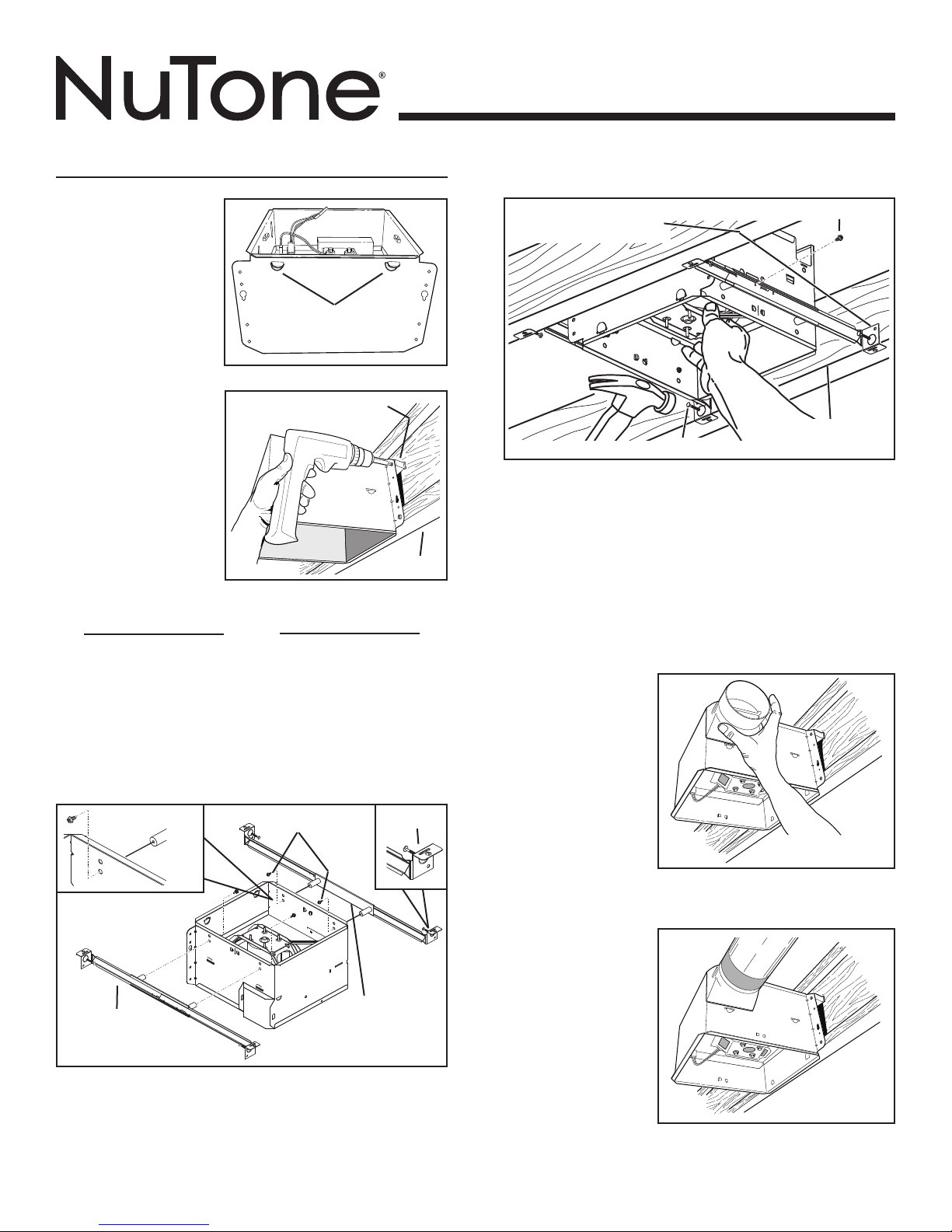 NuTone®