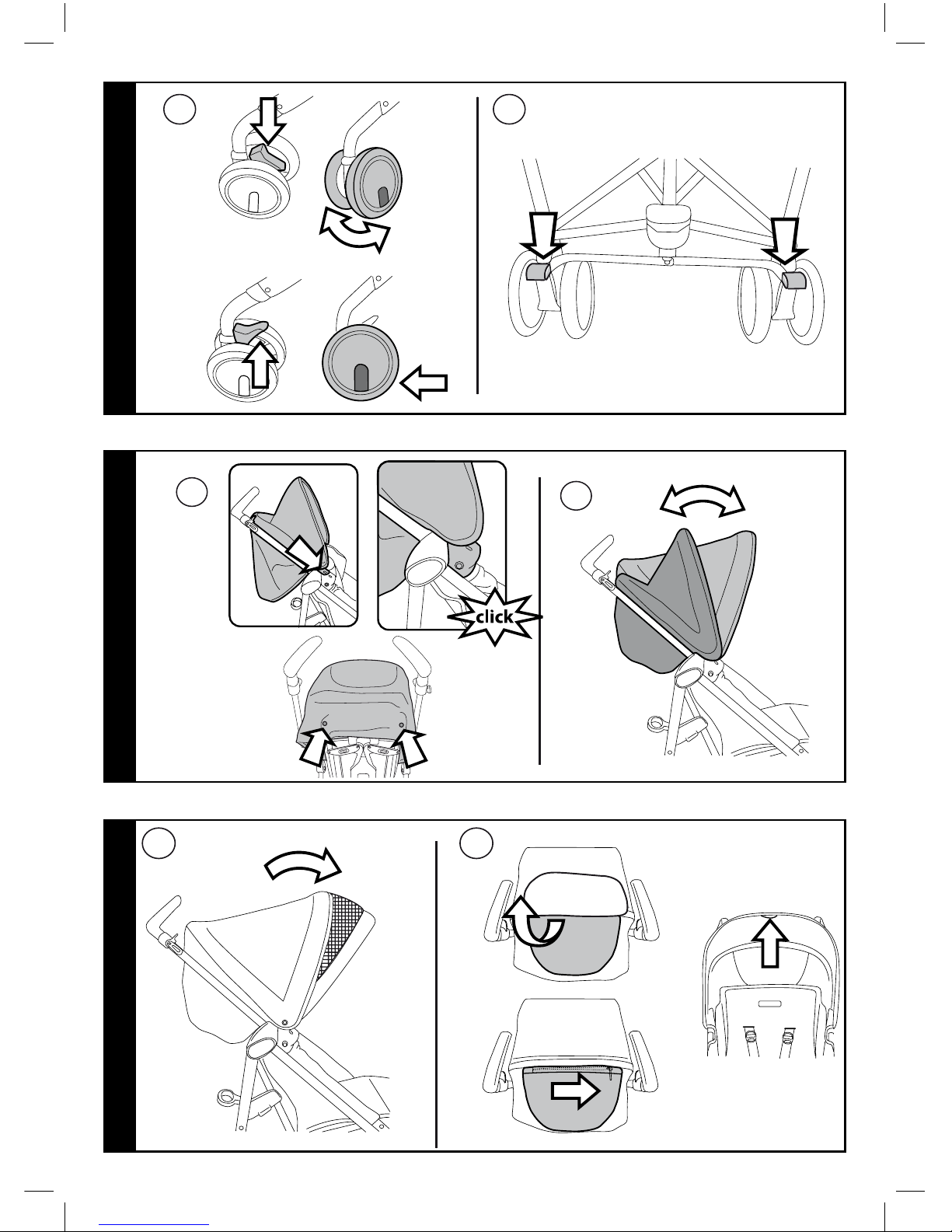 click