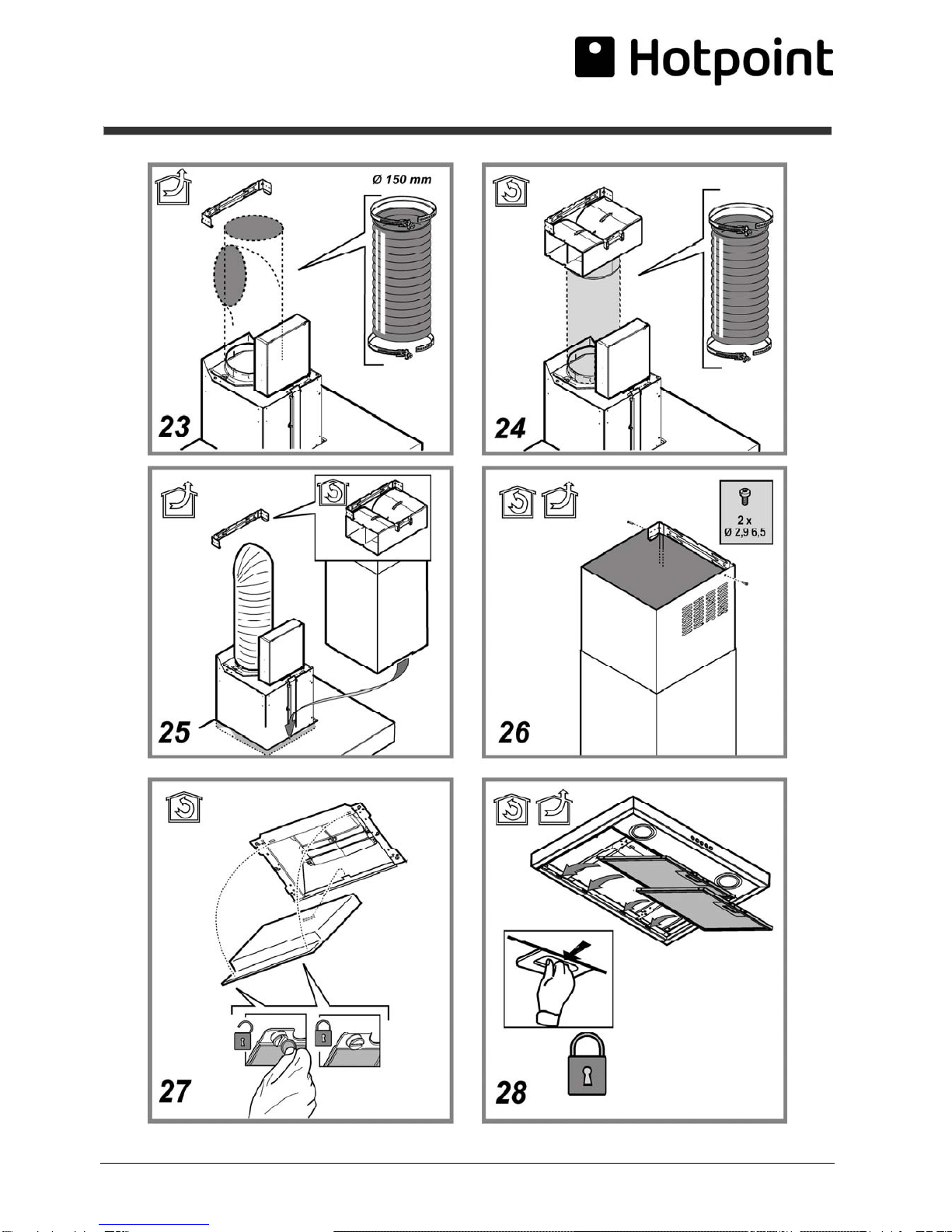 Hotpoint

Ø 150 mm

23

24

25

2 x
Ø 2,9 6,5

26

27

28