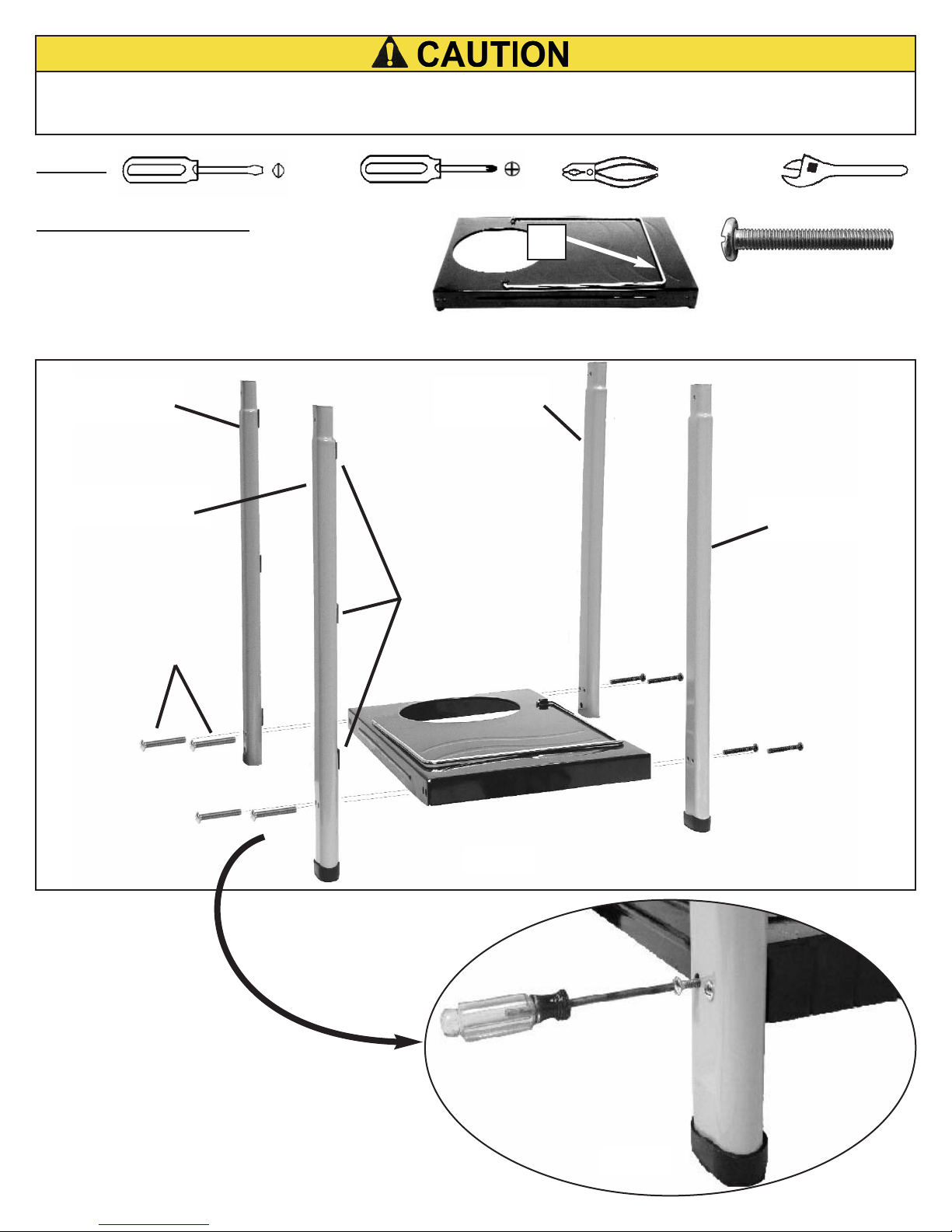 CAUTION