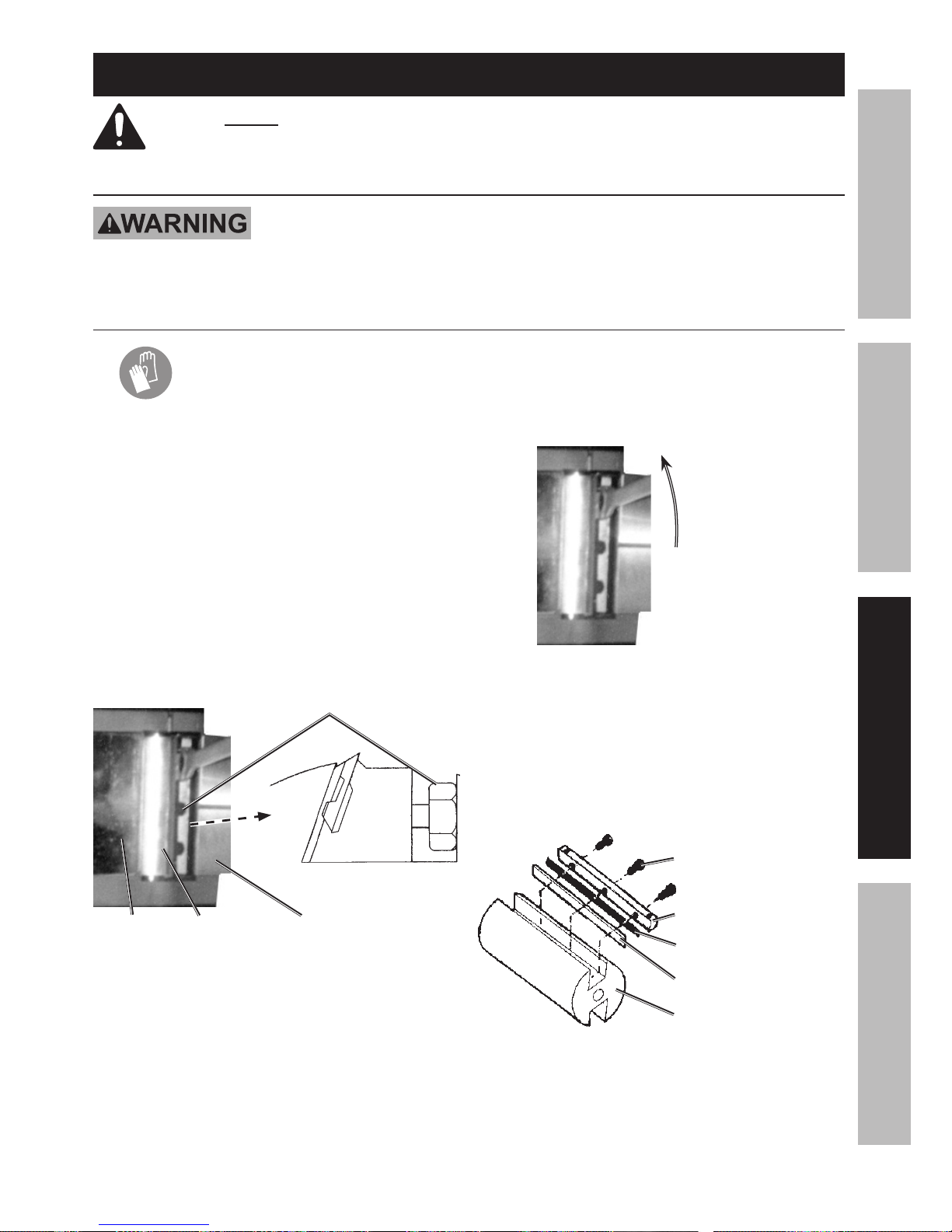 WARNING