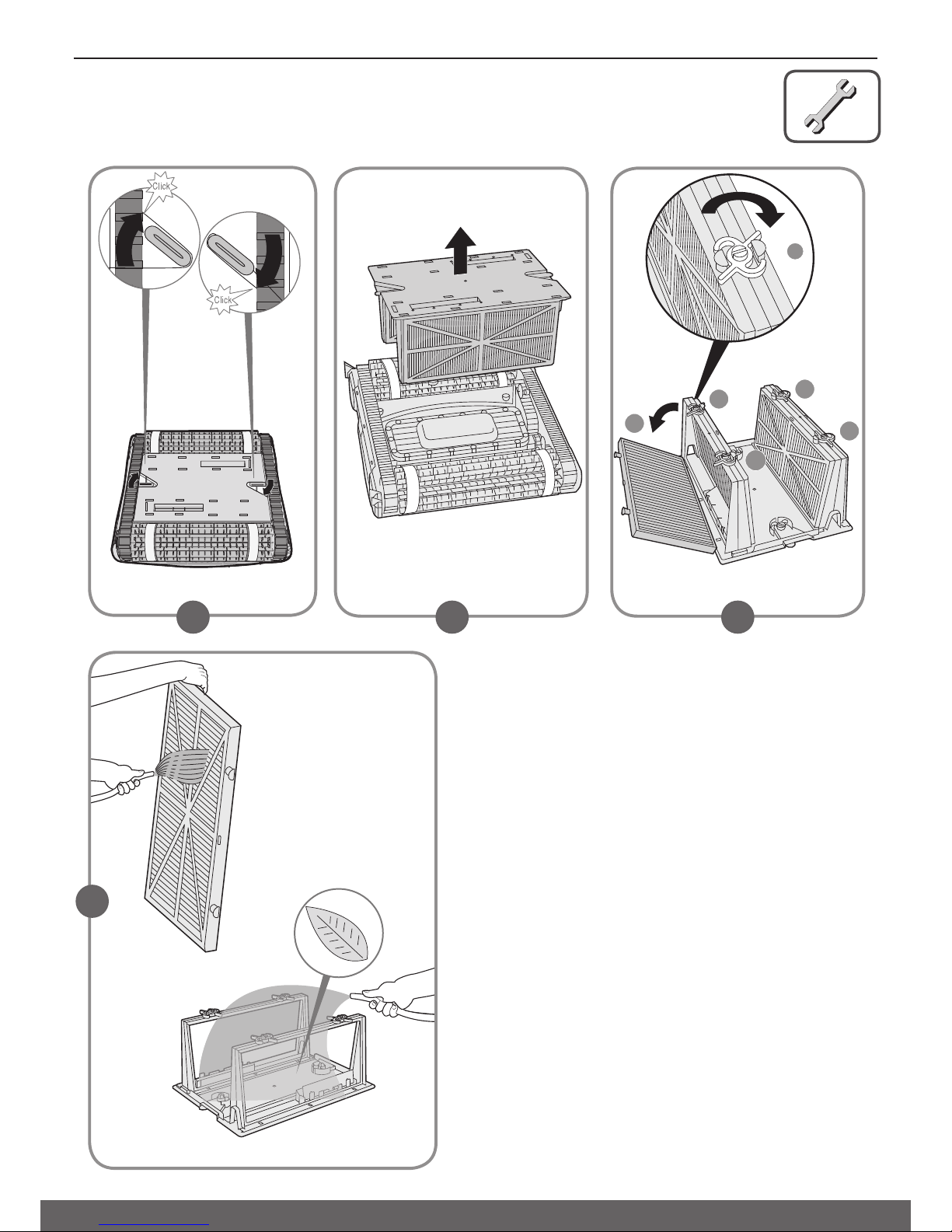 Click

Click