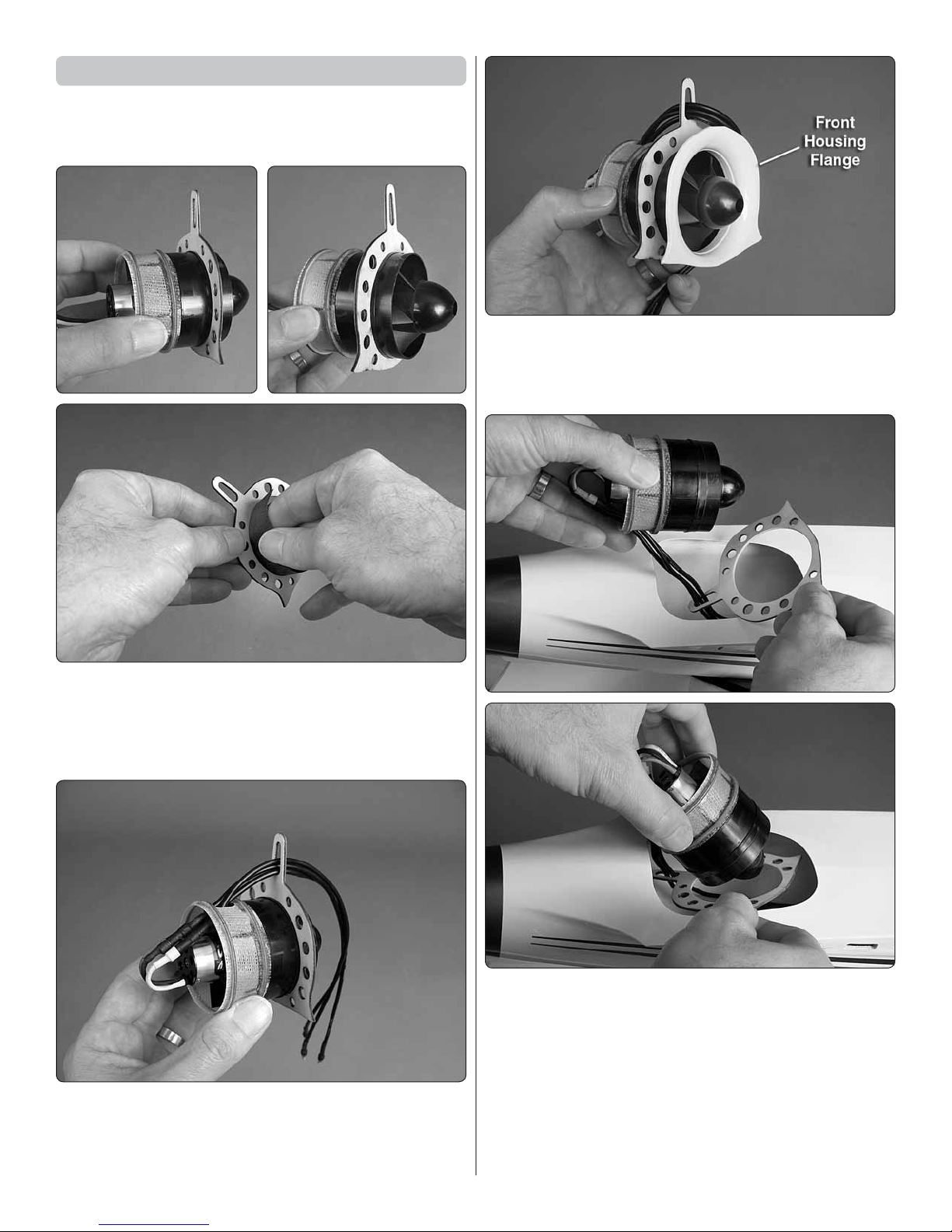 Front Housing Flange