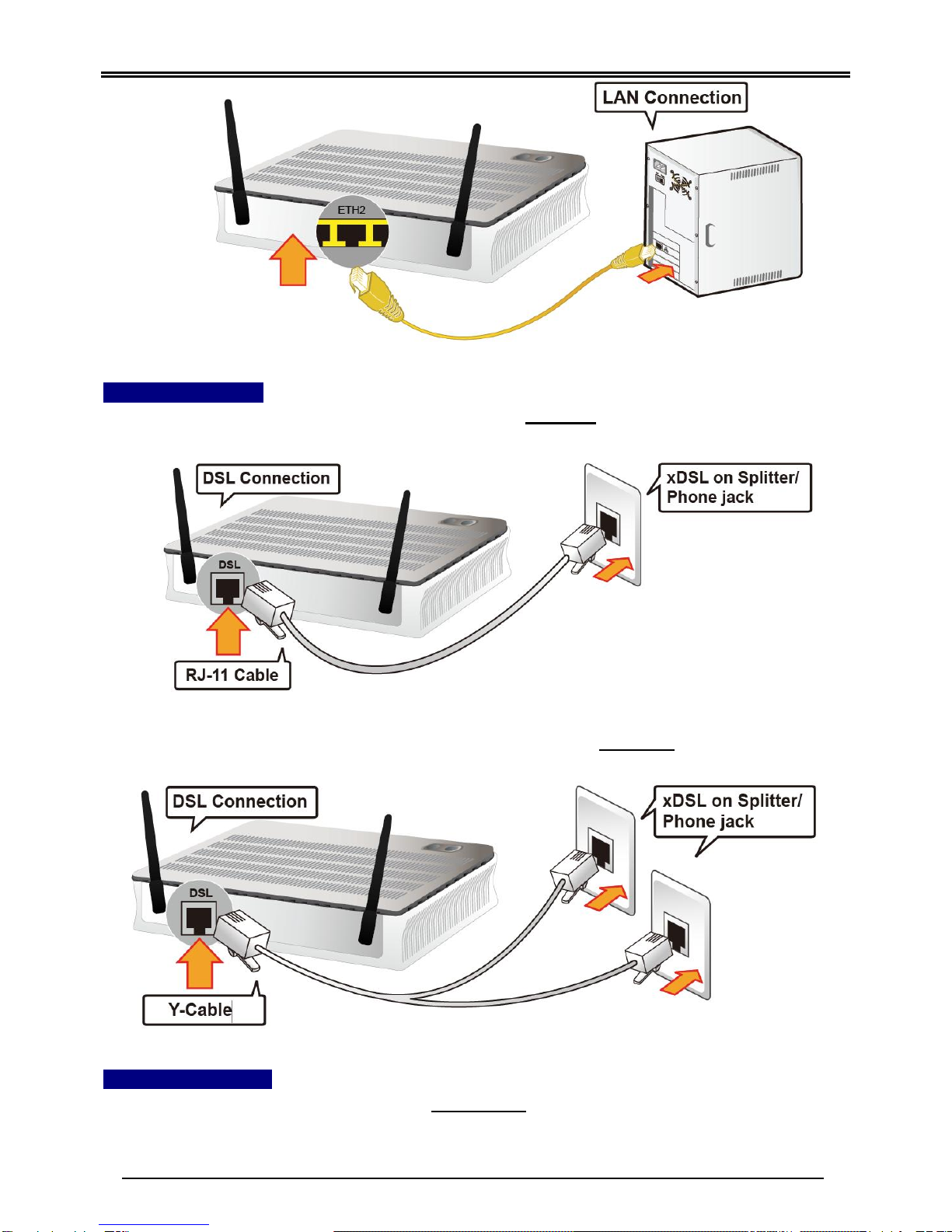 LAN Connection

ETH2

DSL Connection

xDSL on Splitter/ Phone jack

DSL

RJ-11 Cable

DSL Connection

xDSL on Splitter/ Phone jack

DSL

Y-Cable