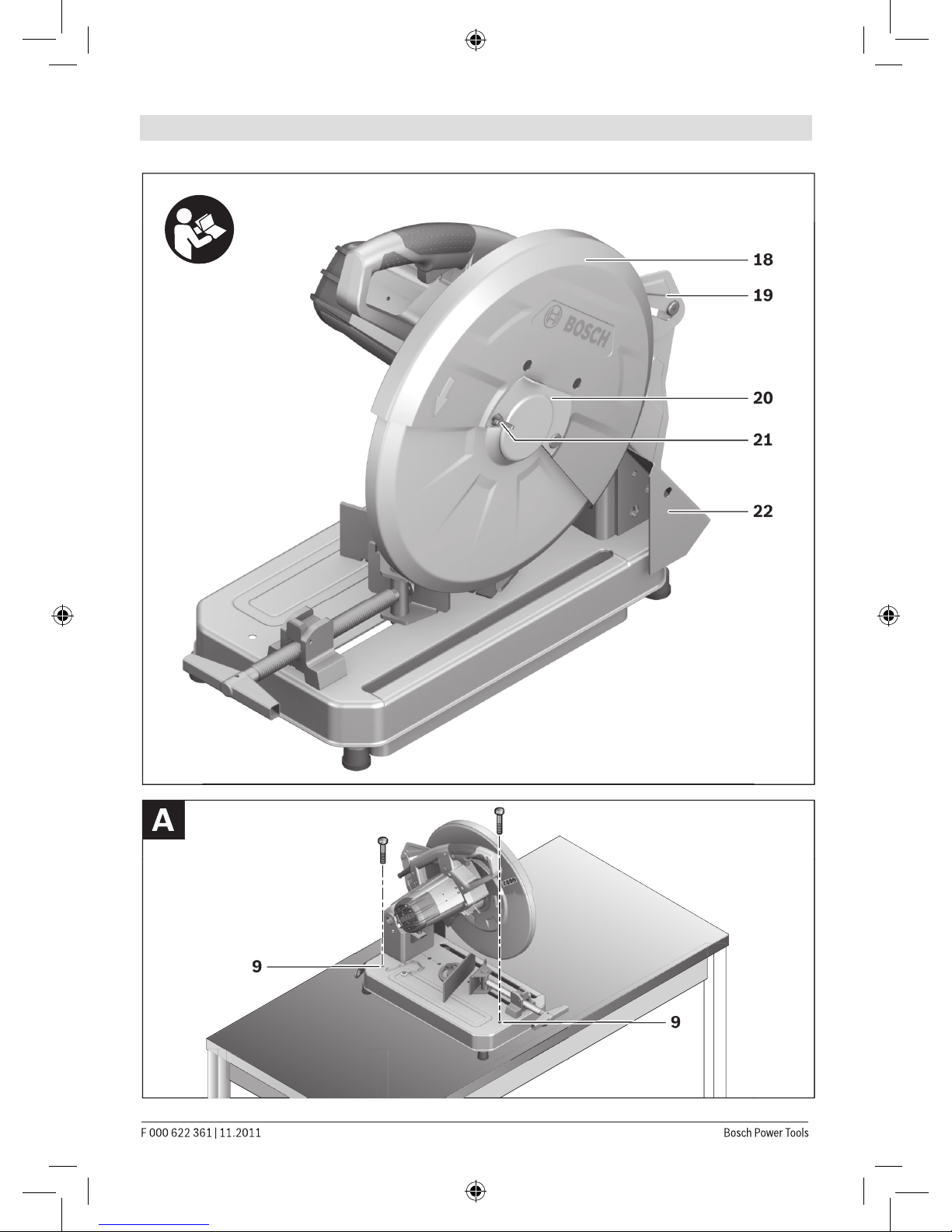 BOSCH

18

19

20

21

22

A

9

9

F 000 622 361 | 11.2011

Bosch Power Tools