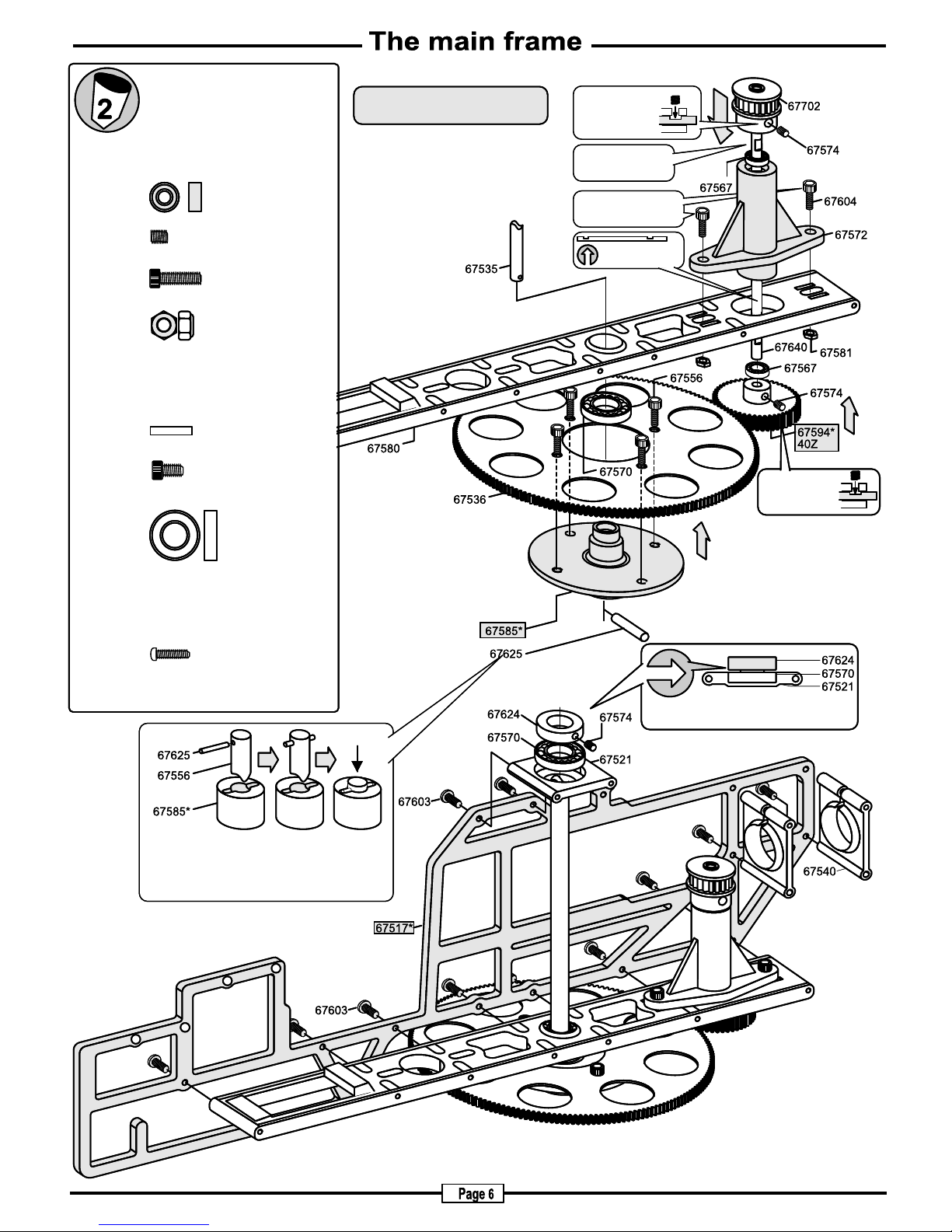 The main frame

2

67702
67574
67567
67604
67572
67535
67640
67581
67567
67556
67574
67594*
40Z
67580
67570
67536
67585*
67625
67624
67570
67521
67624
67574
67570
67521
67625
67556
67585*
67603
67540
67517*
67603

Page 6