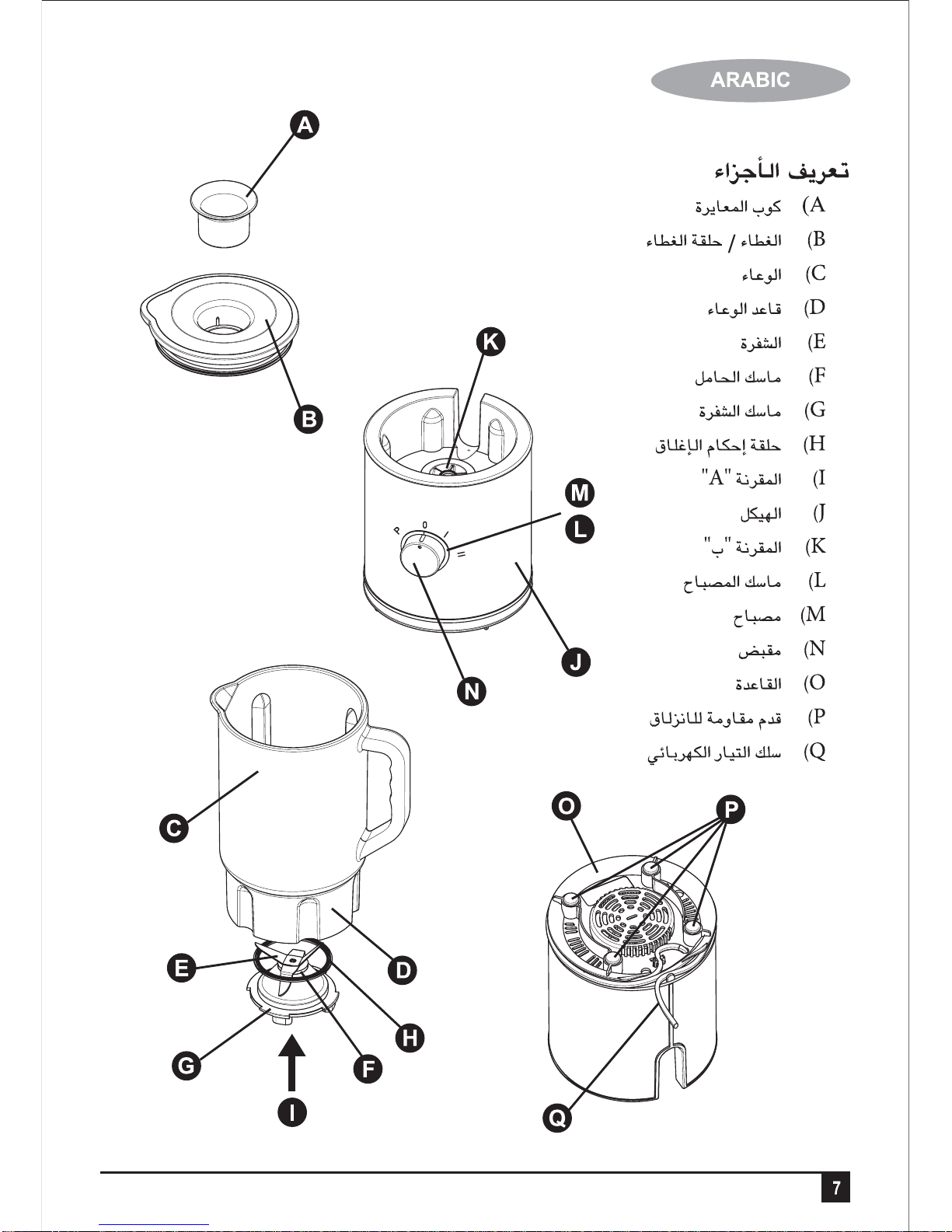 ARABIC

تعريف الأجزاء

A) كوب المعايرة
B) الغطاء / حلقة الغطاء
C) الوعاء
D) قاعد الوعاء
E) الشفرة
F) ماسك الحامل
G) ماسك الشفرة
H) حلقة إحكام الإغلاق
I) المقرنة "A"
J) الهيكل
K) المقرنة "ب"
L) ماسك المصباح
M) مصباح
N) مقبض
O) القاعدة
P) قدم مقاومة للانزلاق
Q) سلك التيار الكهربائي

A
B
K
M
L
P
0
I
II
J
N
C
D
E
H
G
F
I
O
P
Q

7