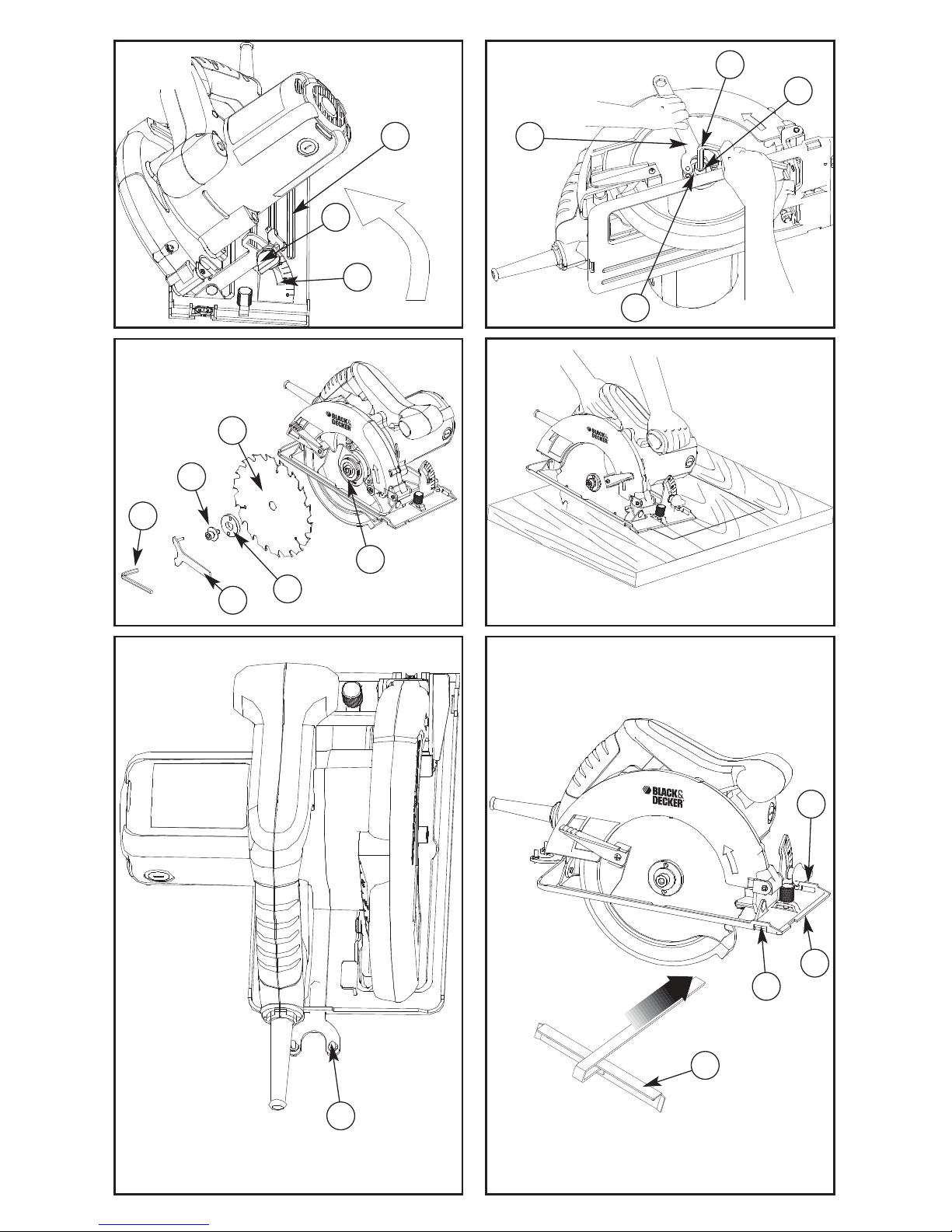 BLACK& DECKER

BLACK& DECKER

BLACK& DECKER