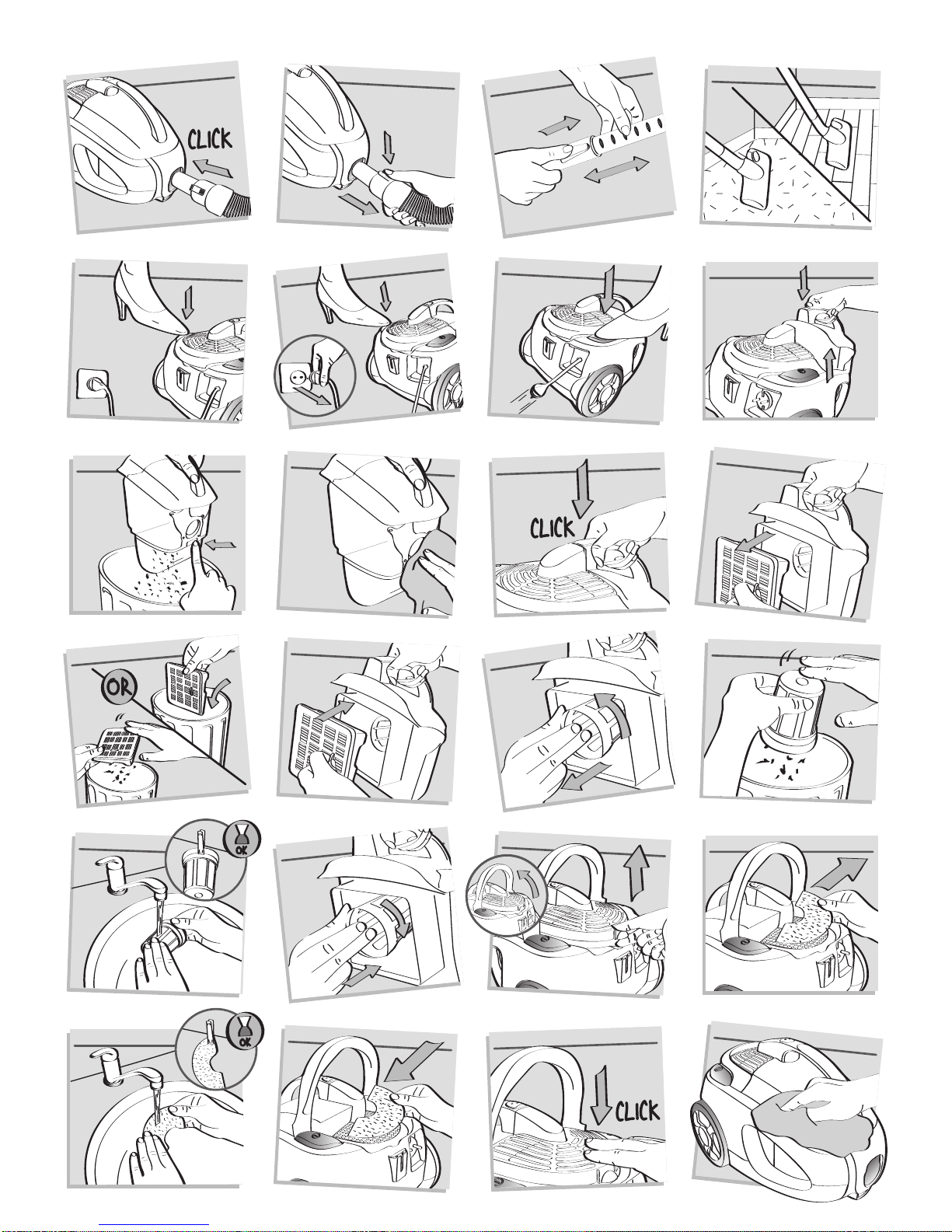 CLICK

CLICK

OR

OK

OK

CLICK