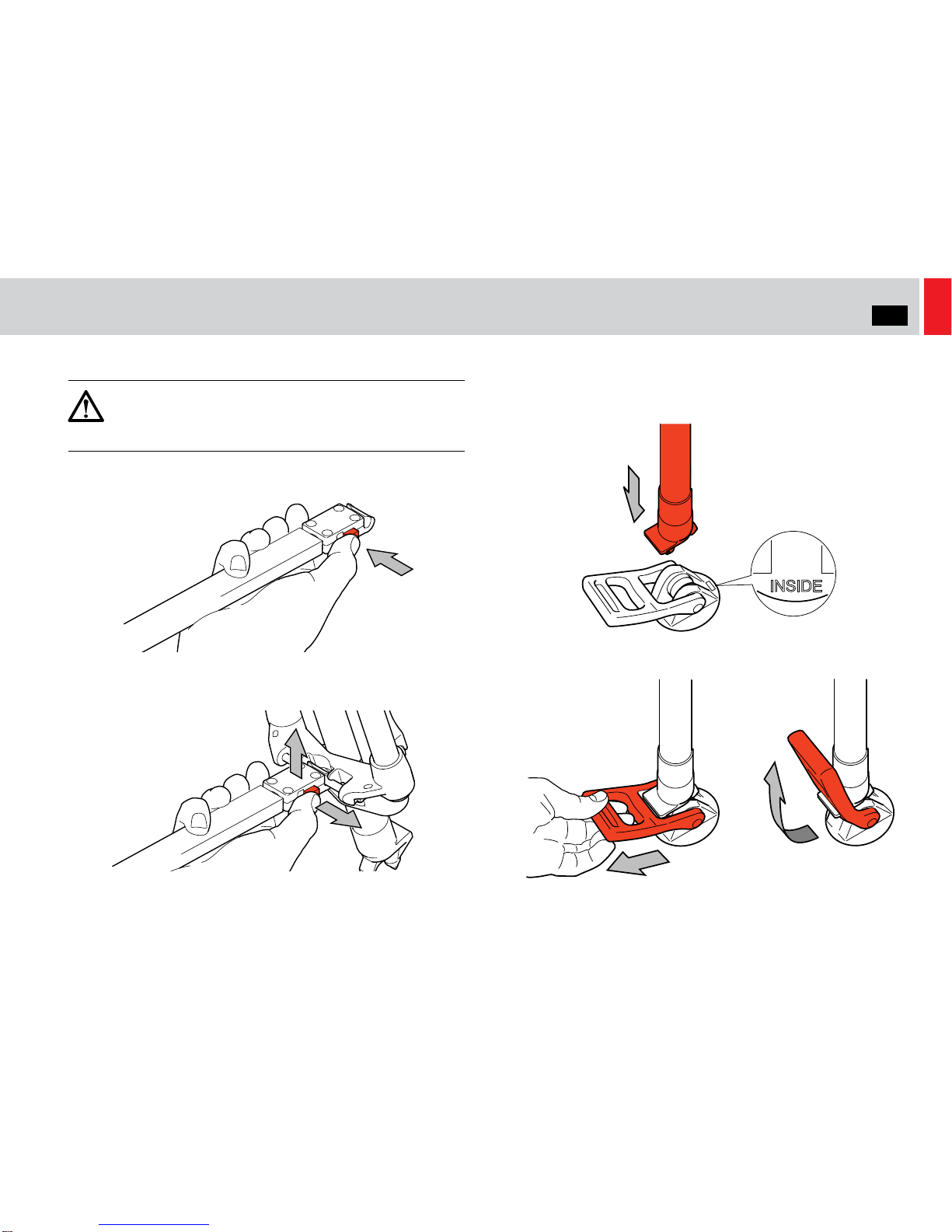 INSIDE