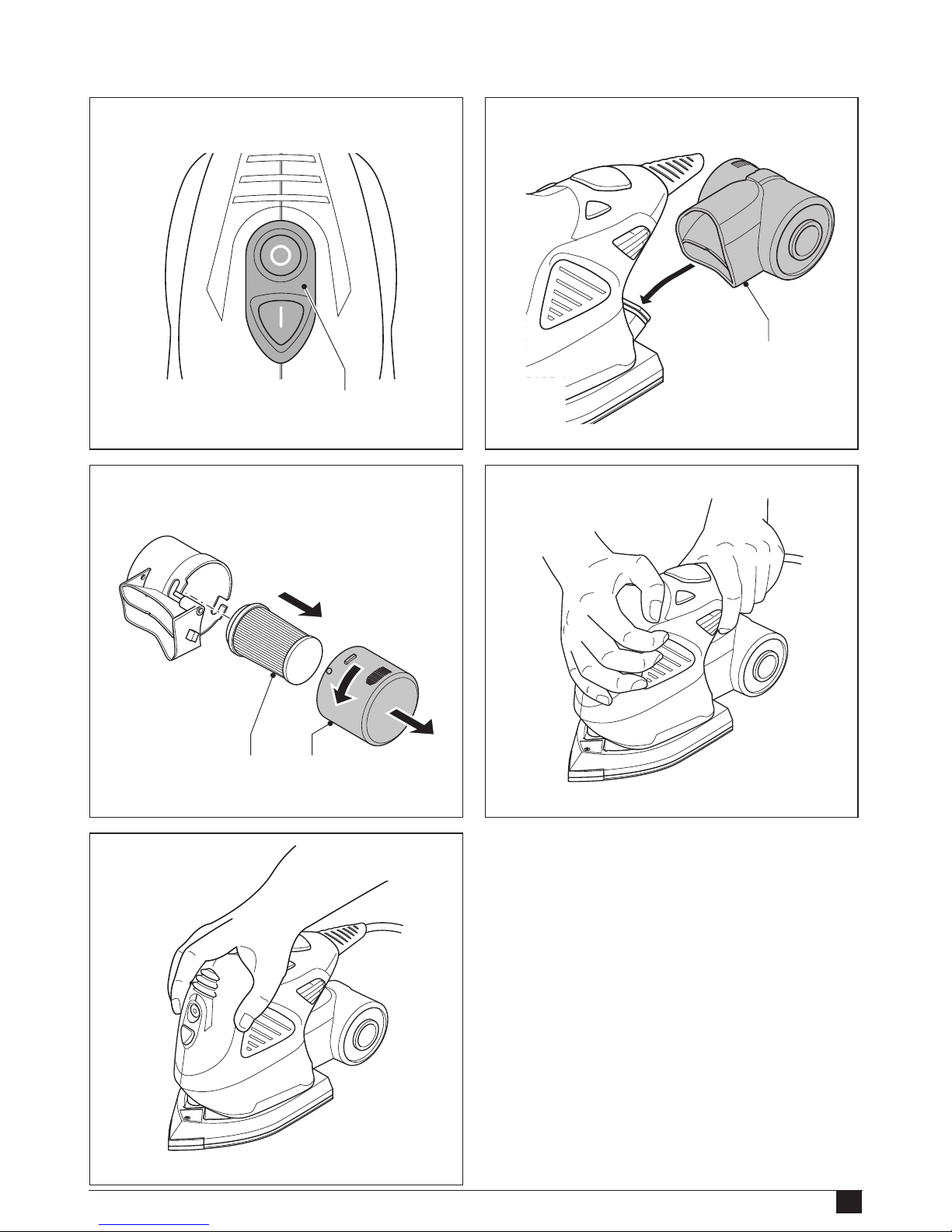 O

I