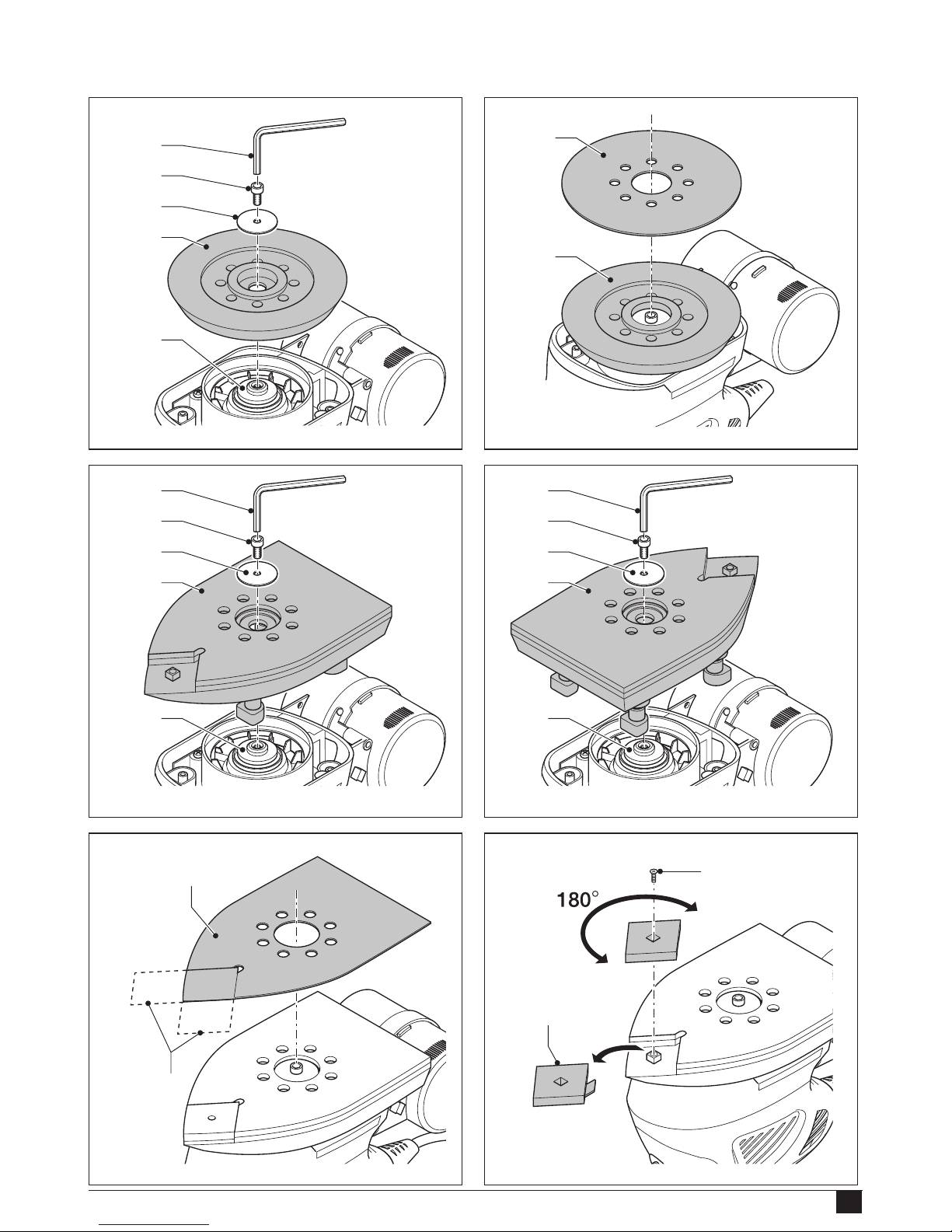 180°