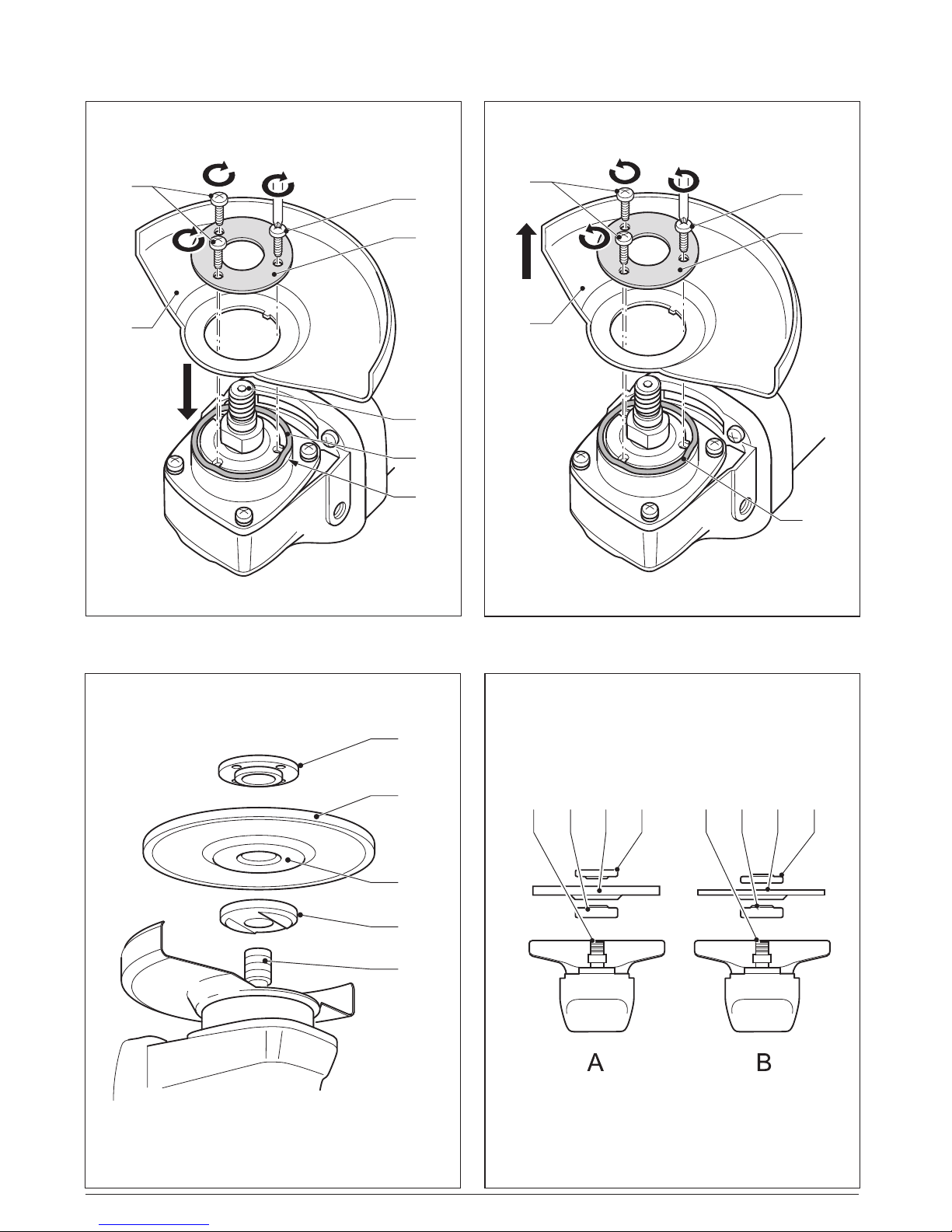 A

B