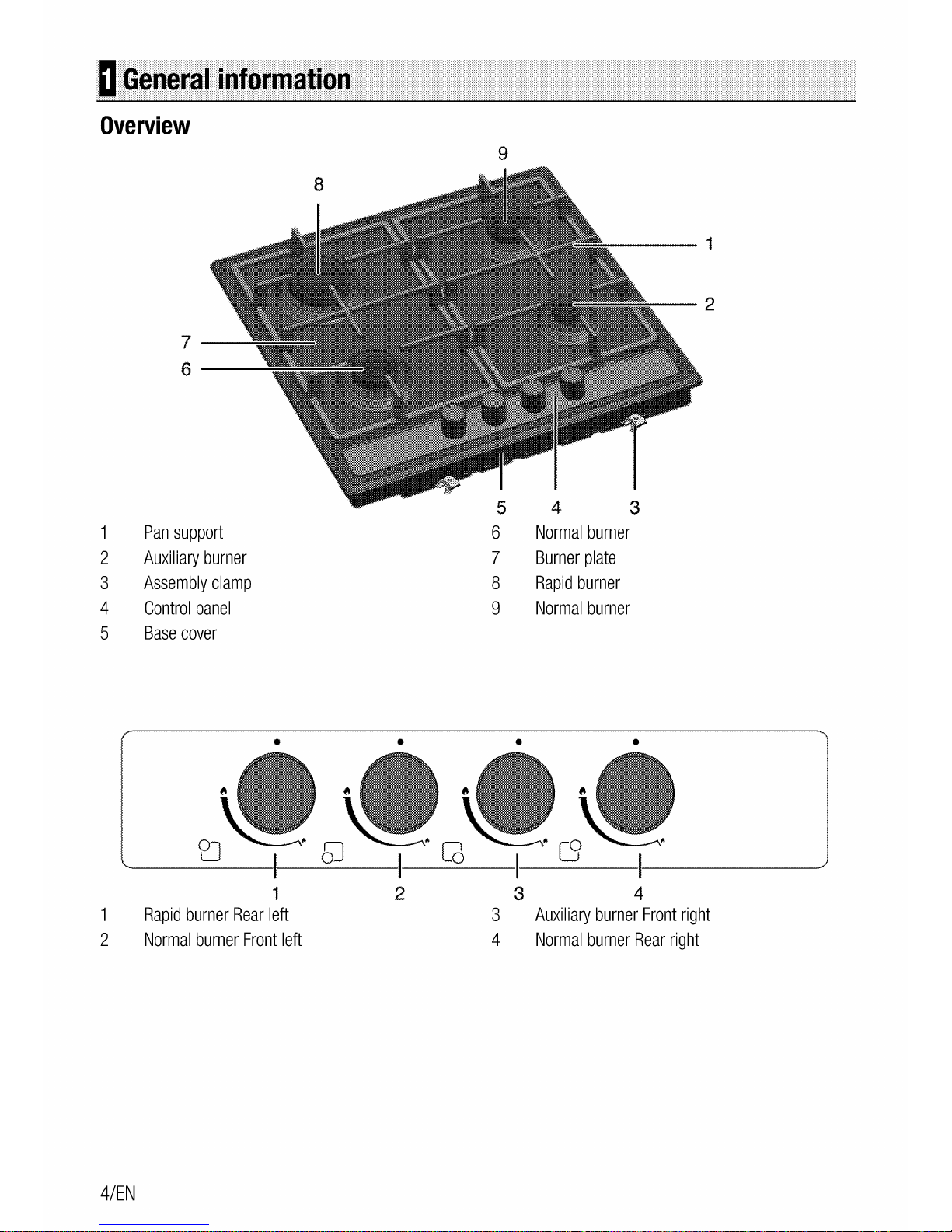 1 General information

Overview

9
8
1
2
7
6
5 4 3

1 Pan support
2 Auxiliary burner
3 Assembly clamp
4 Control panel
5 Base cover

6 Normal burner
7 Burner plate
8 Rapid burner
9 Normal burner

1 2 3 4

1 Rapid burner Rear left
2 Normal burner Front left

3 Auxiliary burner Front right
4 Normal burner Rear right

4/EN