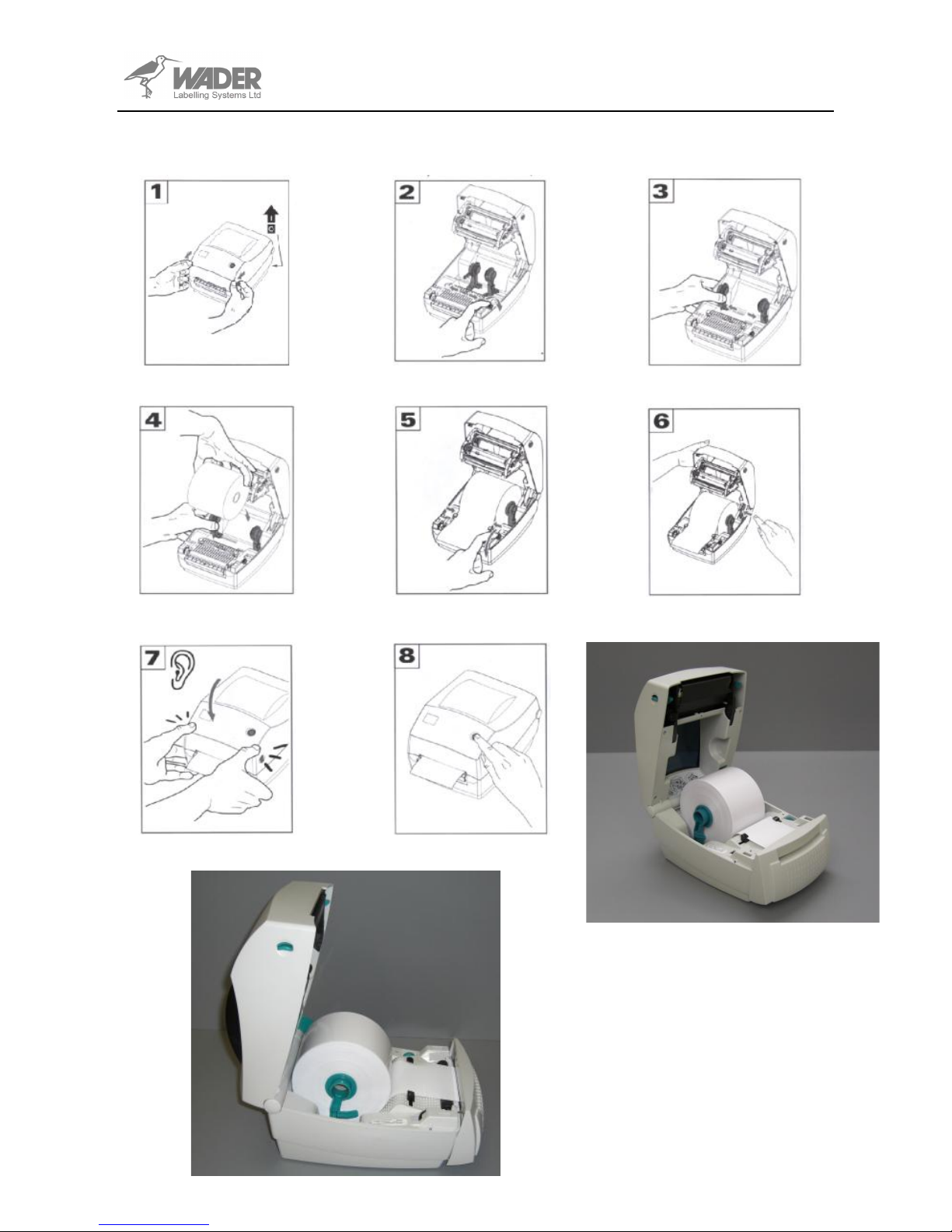 WADER
Labelling Systems Ltd

1

2

3

4

5

6

7

8