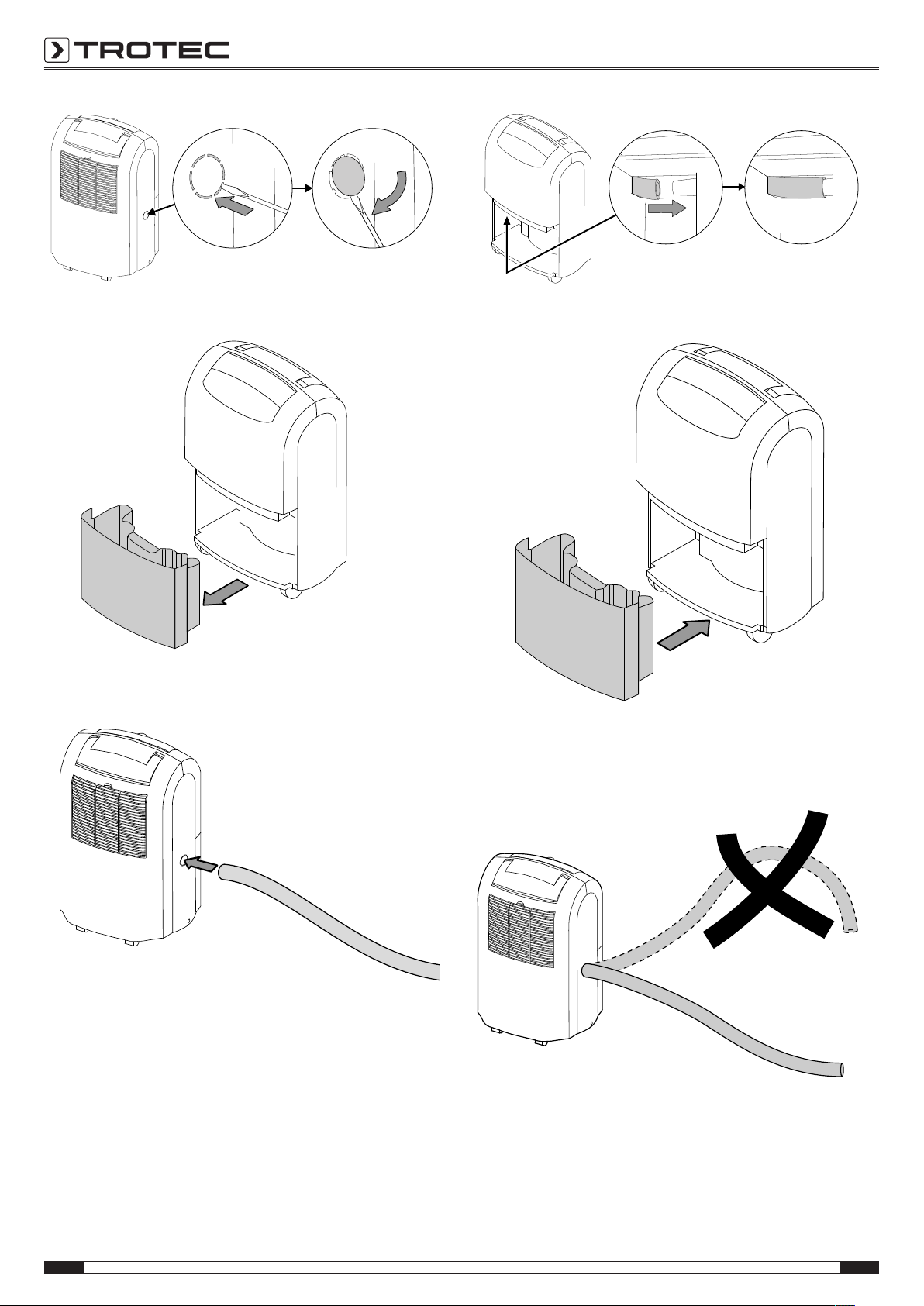 TROTEC