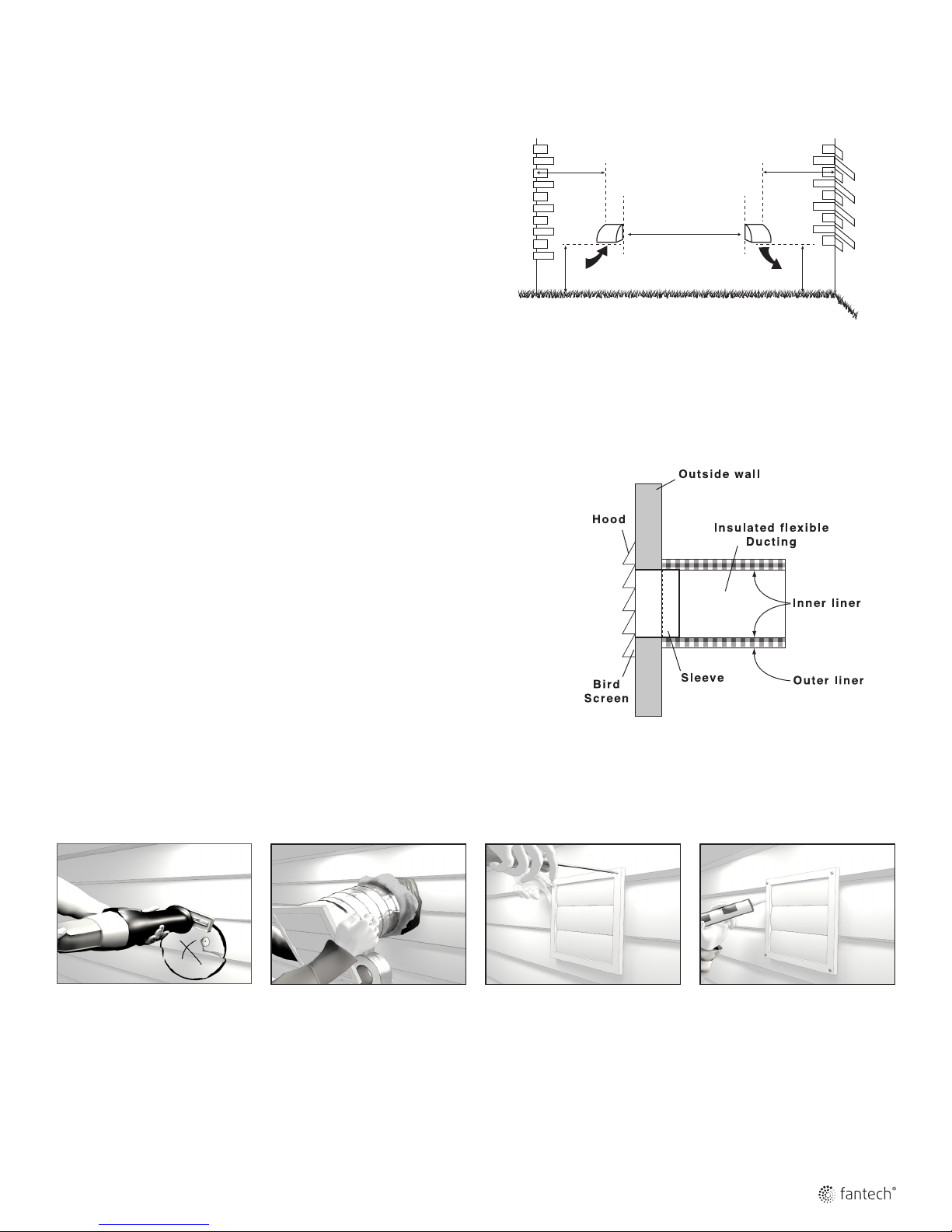 Outside wall

Hood

Insulated flexible Ducting

Inner liner

Bird Screen

Sleeve

Outer liner

fantech®