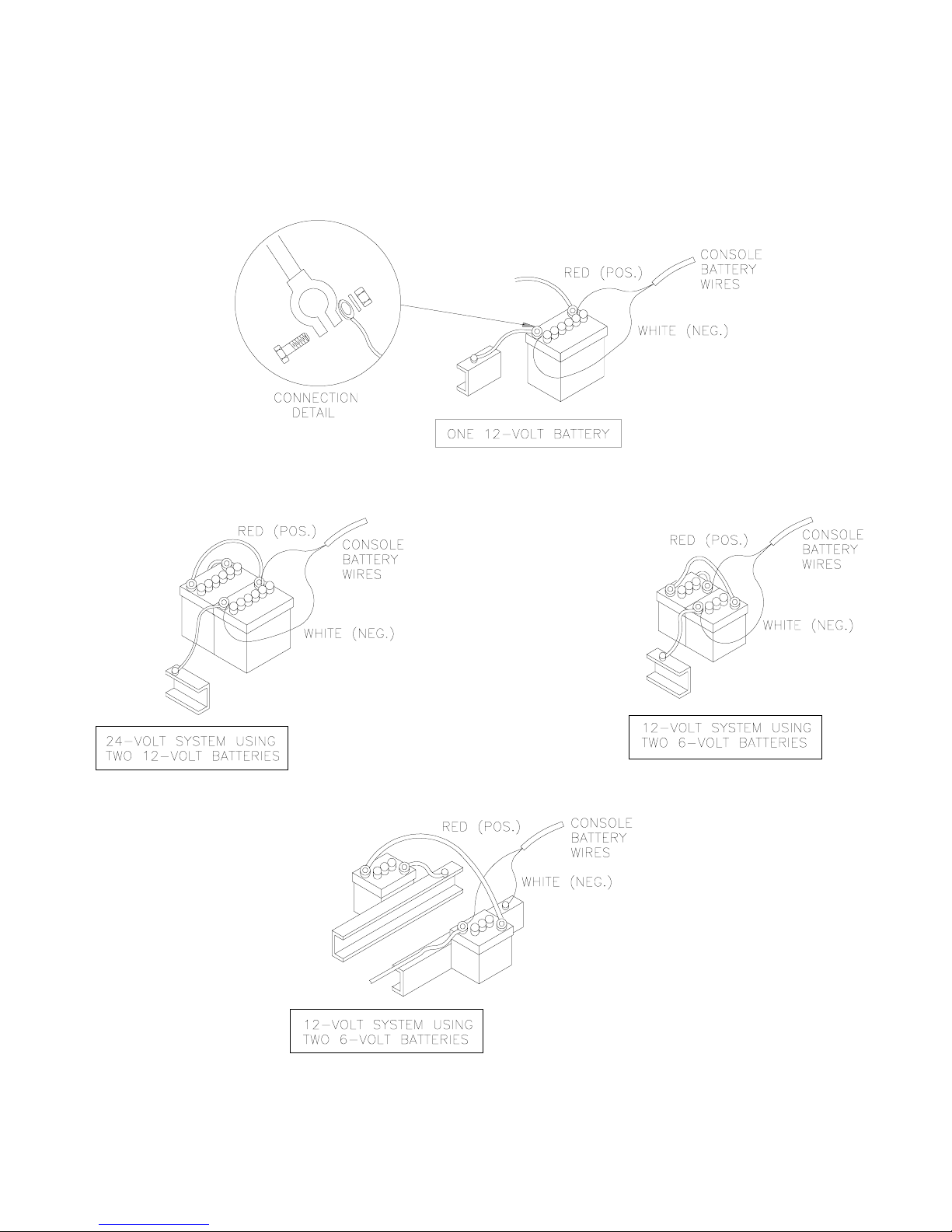 RED (POS.)

CONSOLE BATTERY WIRES

WHITE (NEG.)

CONNECTION DETAIL

ONE 12-VOLT BATTERY

RED (POS.)

CONSOLE BATTERY WIRES

WHITE (NEG.)

24-VOLT SYSTEM USING TWO 12-VOLT BATTERIES

RED (POS.)

CONSOLE BATTERY WIRES

WHITE (NEG.)

12-VOLT SYSTEM USING TWO 6-VOLT BATTERIES

RED (POS.)

CONSOLE BATTERY WIRES

WHITE (NEG.)

12-VOLT SYSTEM USING TWO 6-VOLT BATTERIES