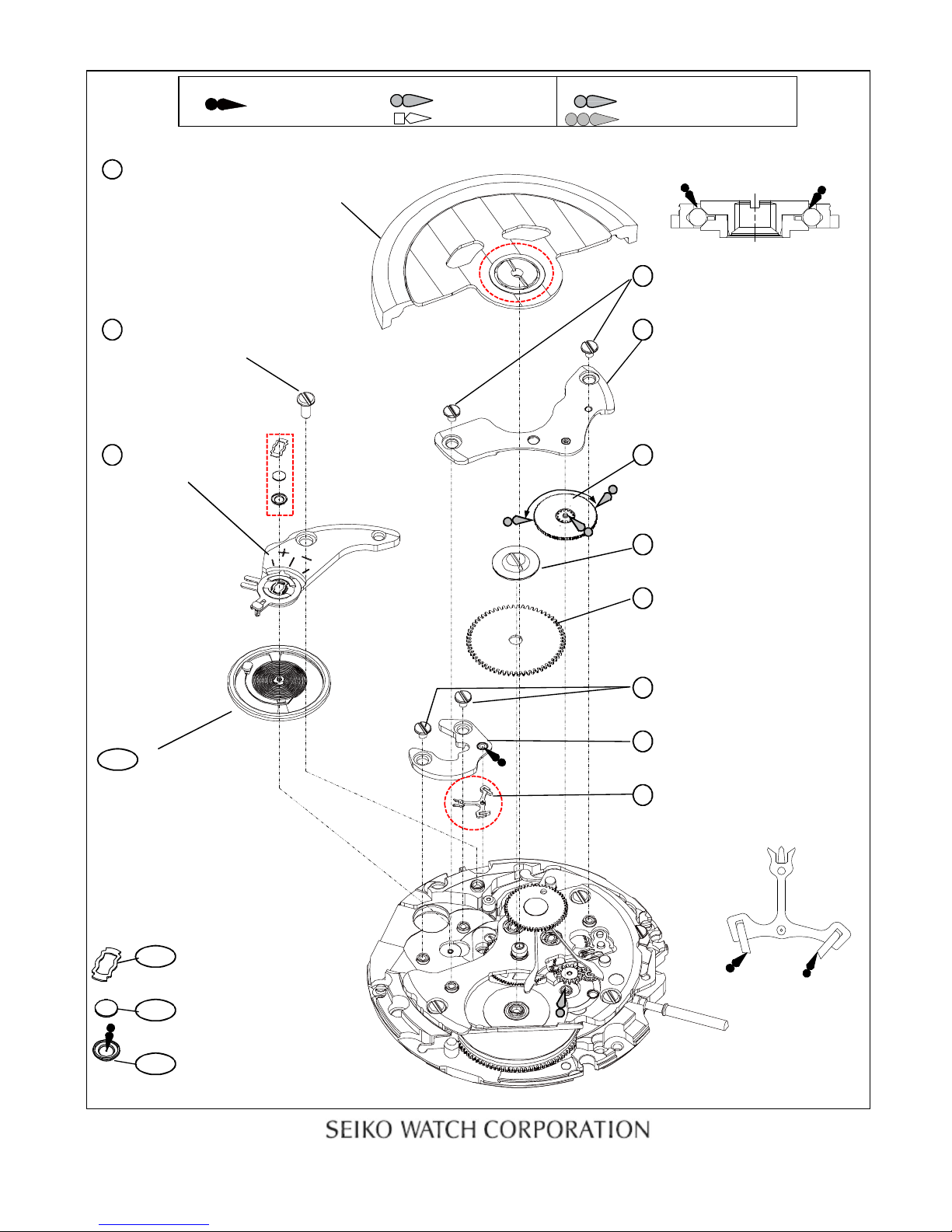 SEIKO WATCH CORPORATION