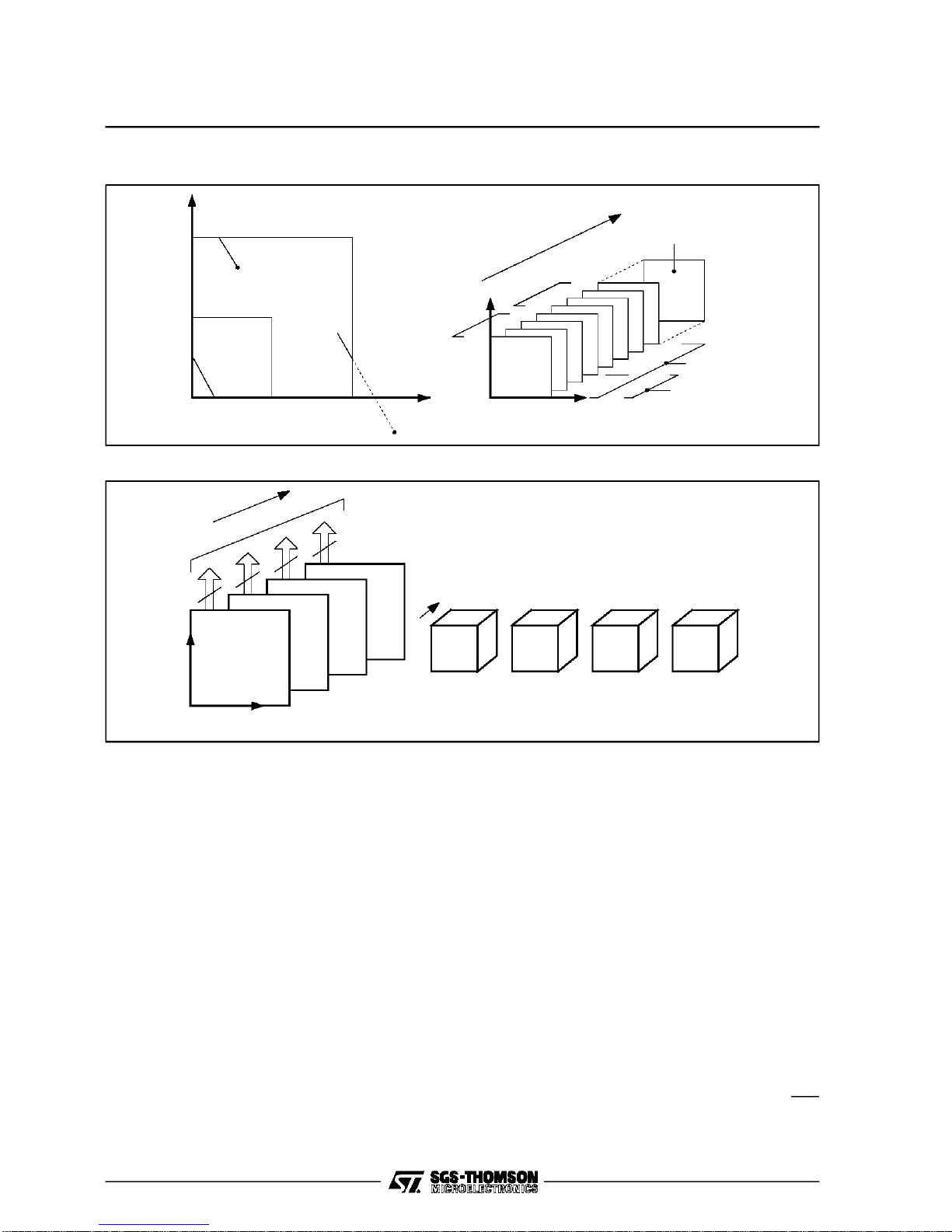 SGS-THOMSON
MICROELECTRONICS