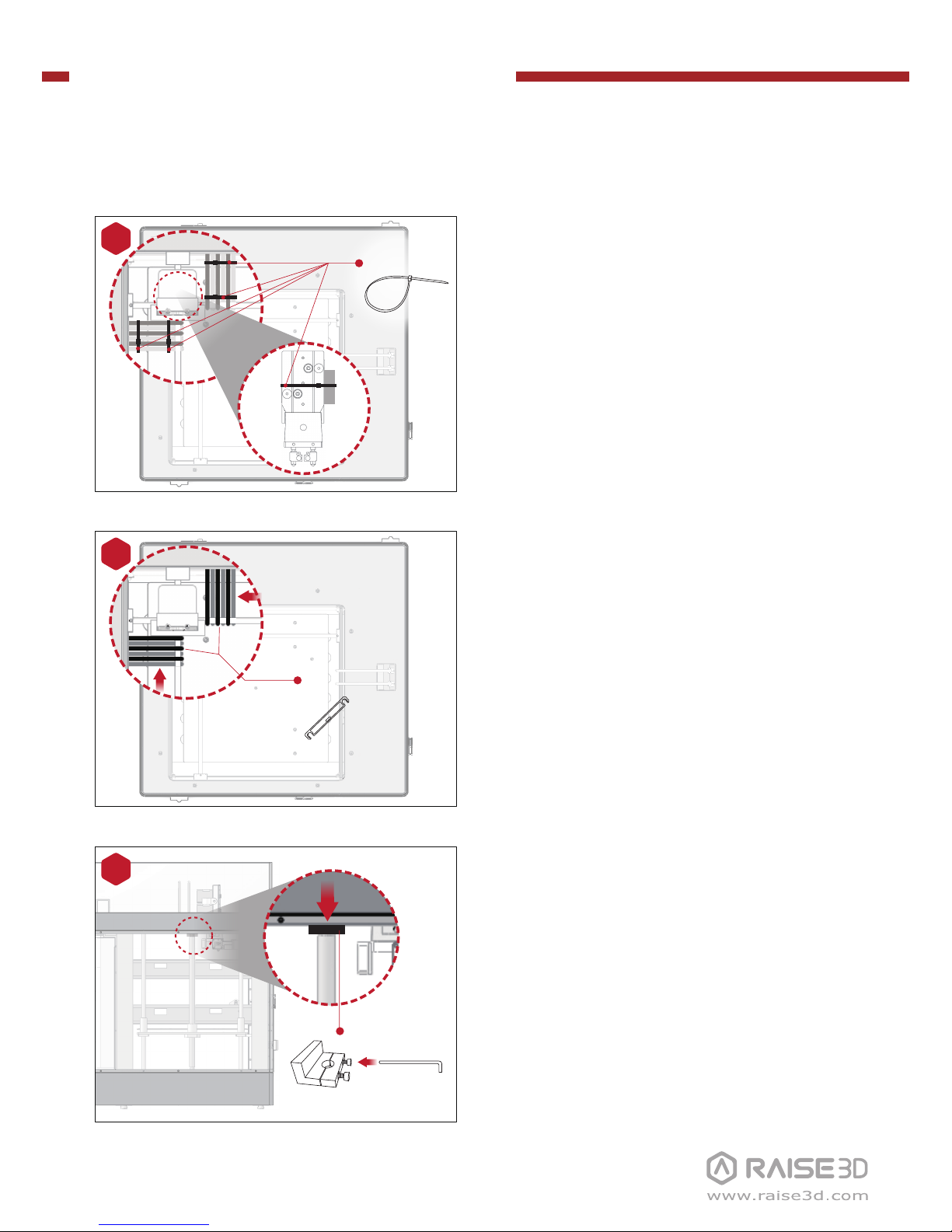 RAISE3D
www.raise3d.com