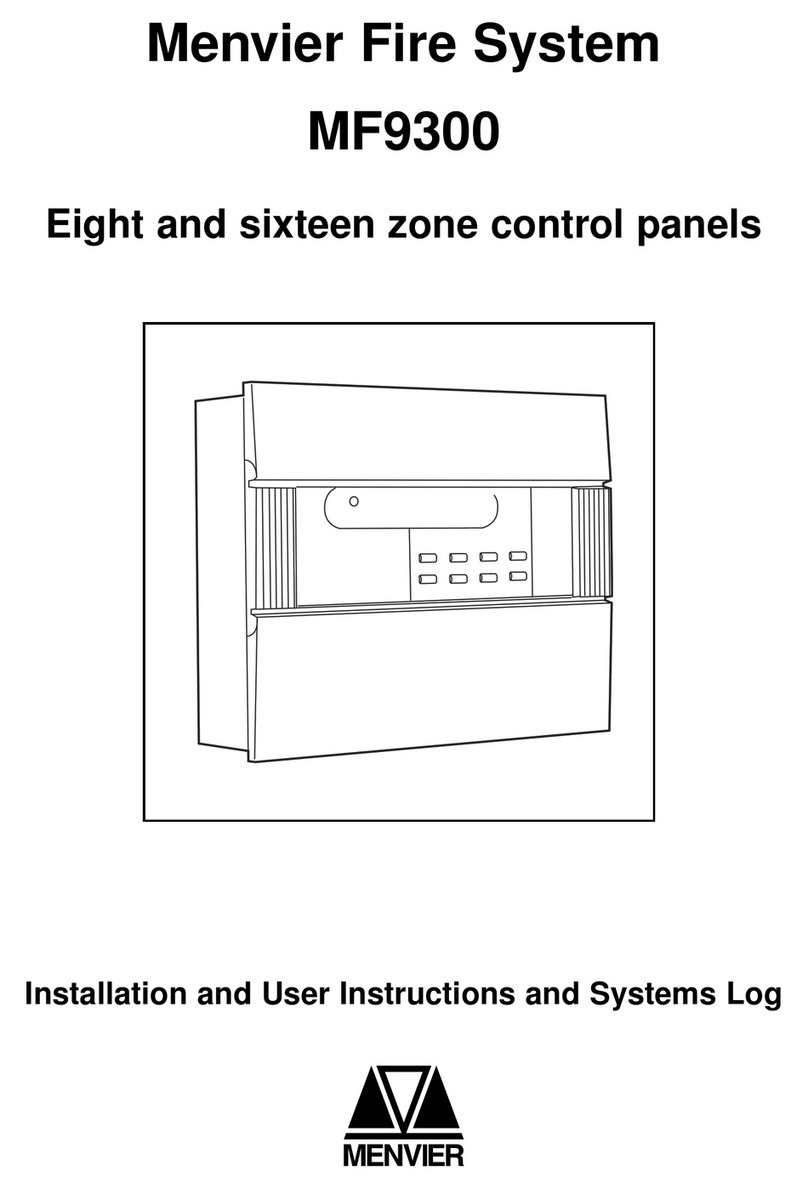 Menvier Fire System

MF9300

Eight and sixteen zone control panels

Installation and User Instructions and Systems Log

MENVIER