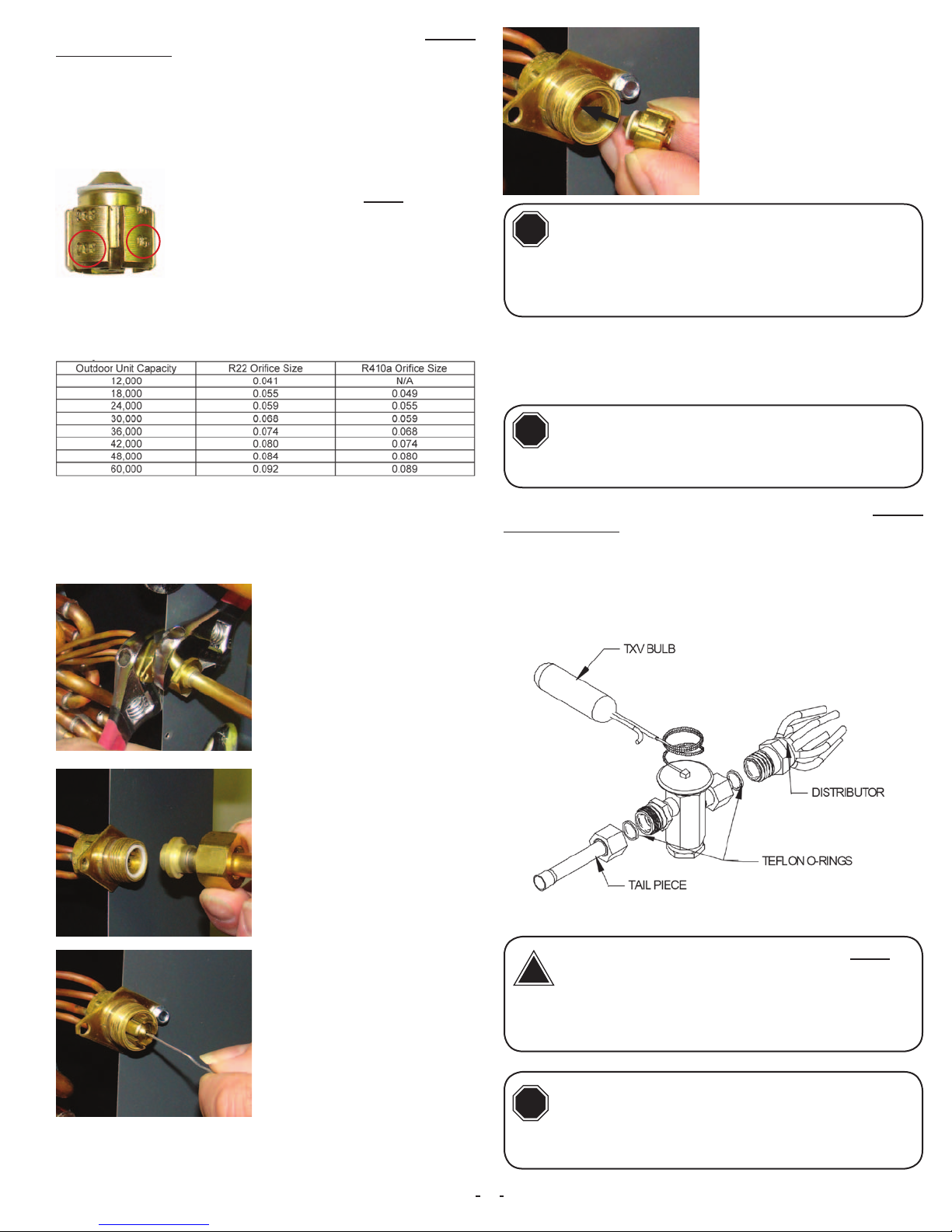 | Outdoor Unit Capacity | R22 Orifice Size | R410a Orifice Size |
|---|---|---|
| 12,000 | 0.041 | N/A |
| 18,000 | 0.055 | 0.049 |
| 24,000 | 0.059 | 0.055 |
| 30,000 | 0.068 | 0.059 |
| 36,000 | 0.074 | 0.068 |
| 42,000 | 0.080 | 0.074 |
| 48,000 | 0.084 | 0.080 |
| 60,000 | 0.092 | 0.089 |

TXV BULB

DISTRIBUTOR

TEFLON O-RINGS

TAIL PIECE