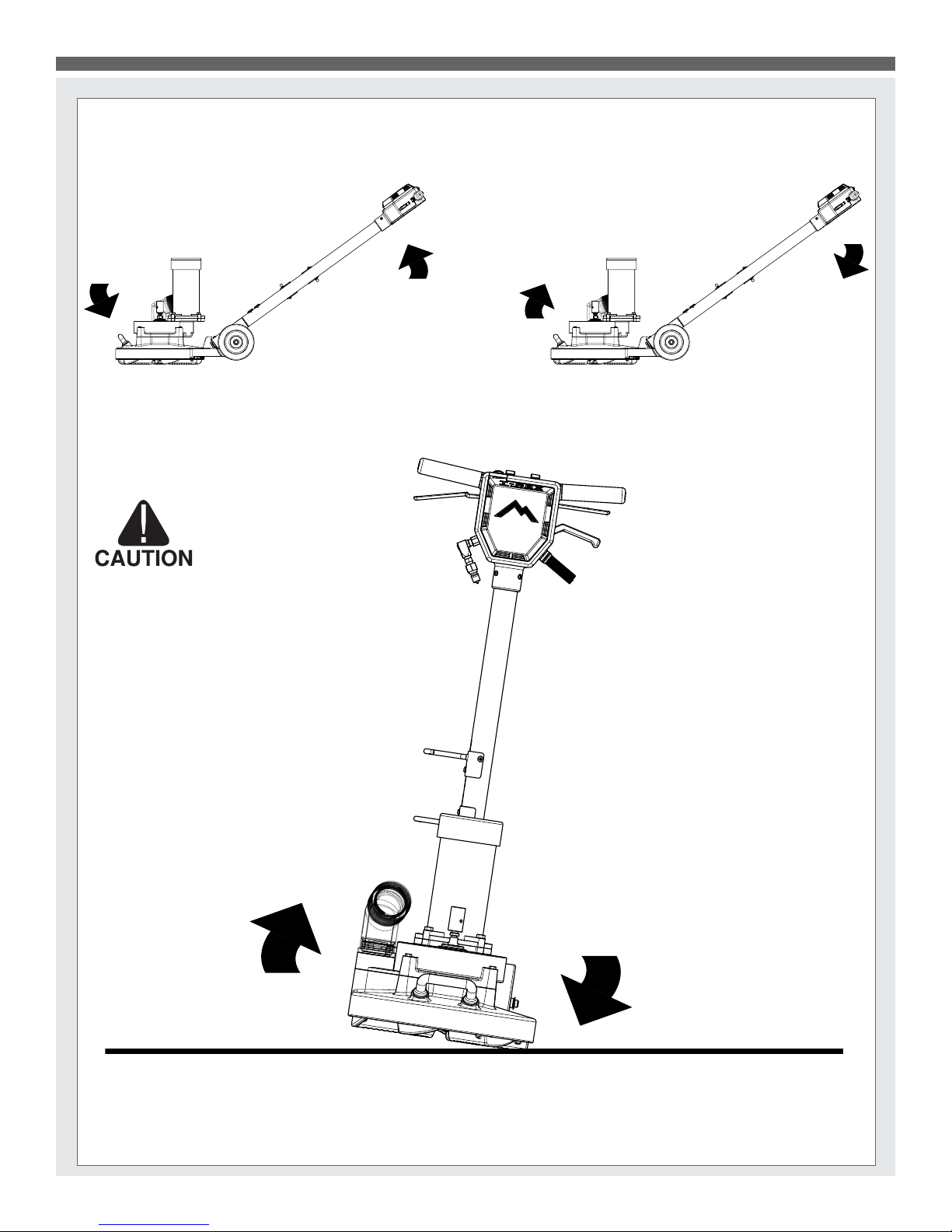 CAUTION