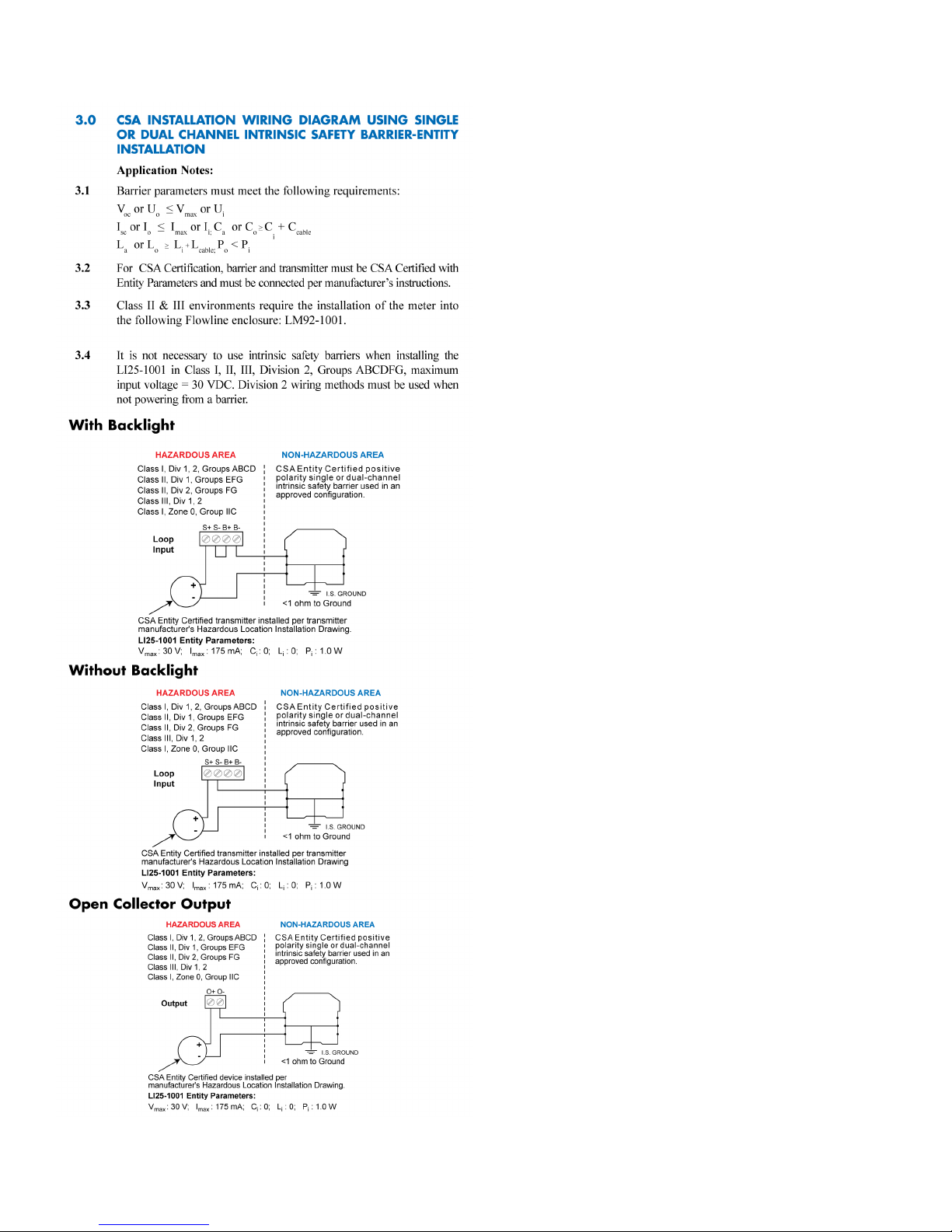 3.0 CSA INSTALLATION WIRING DIAGRAM USING SINGLE OR DUAL CHANNEL INTRINSIC SAFETY BARRIER-ENTITY INSTALLATION

Application Notes:

3.1 Barrier parameters must meet the following requirements:

$V_{oc}$ or $U_o \leq V_{max}$ or $U_i$

$I_{sc}$ or $I_o \leq I_{max}$ or $I_{i;}$ $C_a$ or $C_o \geq C_i + C_{cable}$

$L_a$ or $L_o \geq L_i + L_{cable;}$ $P_o < P_i$

3.2 For CSA Certification, barrier and transmitter must be CSA Certified with Entity Parameters and must be connected per manufacturer's instructions.

3.3 Class II & III environments require the installation of the meter into the following Flowline enclosure: LM92-1001.

3.4 It is not necessary to use intrinsic safety barriers when installing the LI25-1001 in Class I, II, III, Division 2, Groups ABCDFG, maximum input voltage = 30 VDC. Division 2 wiring methods must be used when not powering from a barrier.

With Backlight

HAZARDOUS AREA

Class I, Div 1, 2, Groups ABCD
Class II, Div 1, Groups EFG
Class II, Div 2, Groups FG
Class III, Div 1, 2
Class I, Zone 0, Group IIC

NON-HAZARDOUS AREA

CSA Entity Certified positive polarity single or dual-channel intrinsic safety barrier used in an approved configuration.

S+ S- B+ B-

Loop Input

+
-

I.S. GROUND

<1 ohm to Ground

CSA Entity Certified transmitter installed per transmitter manufacturer's Hazardous Location Installation Drawing.

LI25-1001 Entity Parameters:

$V_{max}$: 30 V; $I_{max}$: 175 mA; $C_i$: 0; $L_i$: 0; $P_i$: 1.0 W

Without Backlight

HAZARDOUS AREA

Class I, Div 1, 2, Groups ABCD
Class II, Div 1, Groups EFG
Class II, Div 2, Groups FG
Class III, Div 1, 2
Class I, Zone 0, Group IIC

NON-HAZARDOUS AREA

CSA Entity Certified positive polarity single or dual-channel intrinsic safety barrier used in an approved configuration.

S+ S- B+ B-

Loop Input

+
-

I.S. GROUND

<1 ohm to Ground

CSA Entity Certified transmitter installed per transmitter manufacturer's Hazardous Location Installation Drawing

LI25-1001 Entity Parameters:

$V_{max}$: 30 V; $I_{max}$: 175 mA; $C_i$: 0; $L_i$: 0; $P_i$: 1.0 W

Open Collector Output

HAZARDOUS AREA

Class I, Div 1, 2, Groups ABCD
Class II, Div 1, Groups EFG
Class II, Div 2, Groups FG
Class III, Div 1, 2
Class I, Zone 0, Group IIC

NON-HAZARDOUS AREA

CSA Entity Certified positive polarity single or dual-channel intrinsic safety barrier used in an approved configuration.

O+ O-

Output

+
-

I.S. GROUND

<1 ohm to Ground

CSA Entity Certified device installed per manufacturer's Hazardous Location Installation Drawing.

LI25-1001 Entity Parameters:

$V_{max}$: 30 V; $I_{max}$: 175 mA; $C_i$: 0; $L_i$: 0; $P_i$: 1.0 W