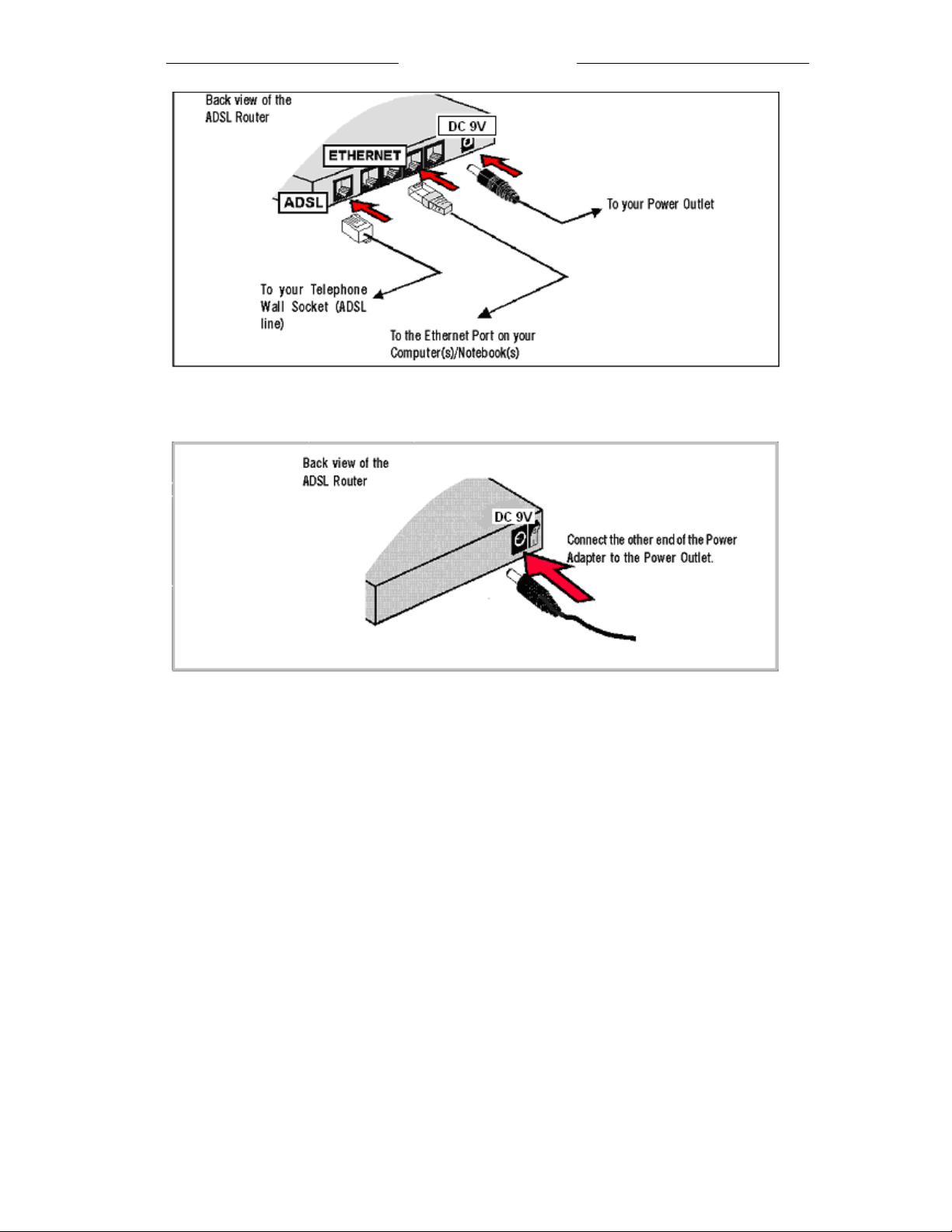 Back view of the ADSL Router

DC 9V

ETHERNET

ADSL

To your Power Outlet

To your Telephone Wall Socket (ADSL line)

To the Ethernet Port on your Computer(s)/Notebook(s)

Back view of the ADSL Router

DC 9V

Connect the other end of the Power Adapter to the Power Outlet.