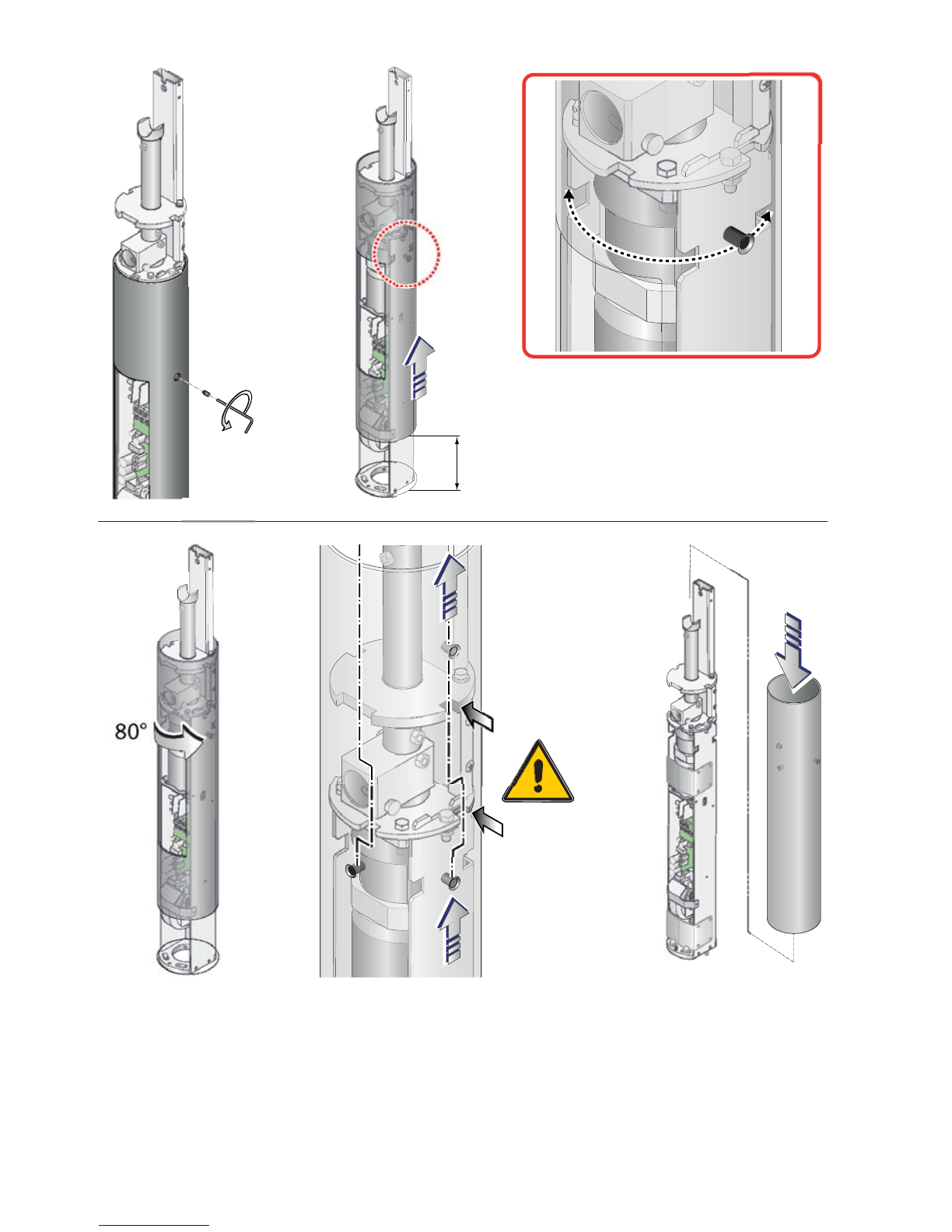 80°