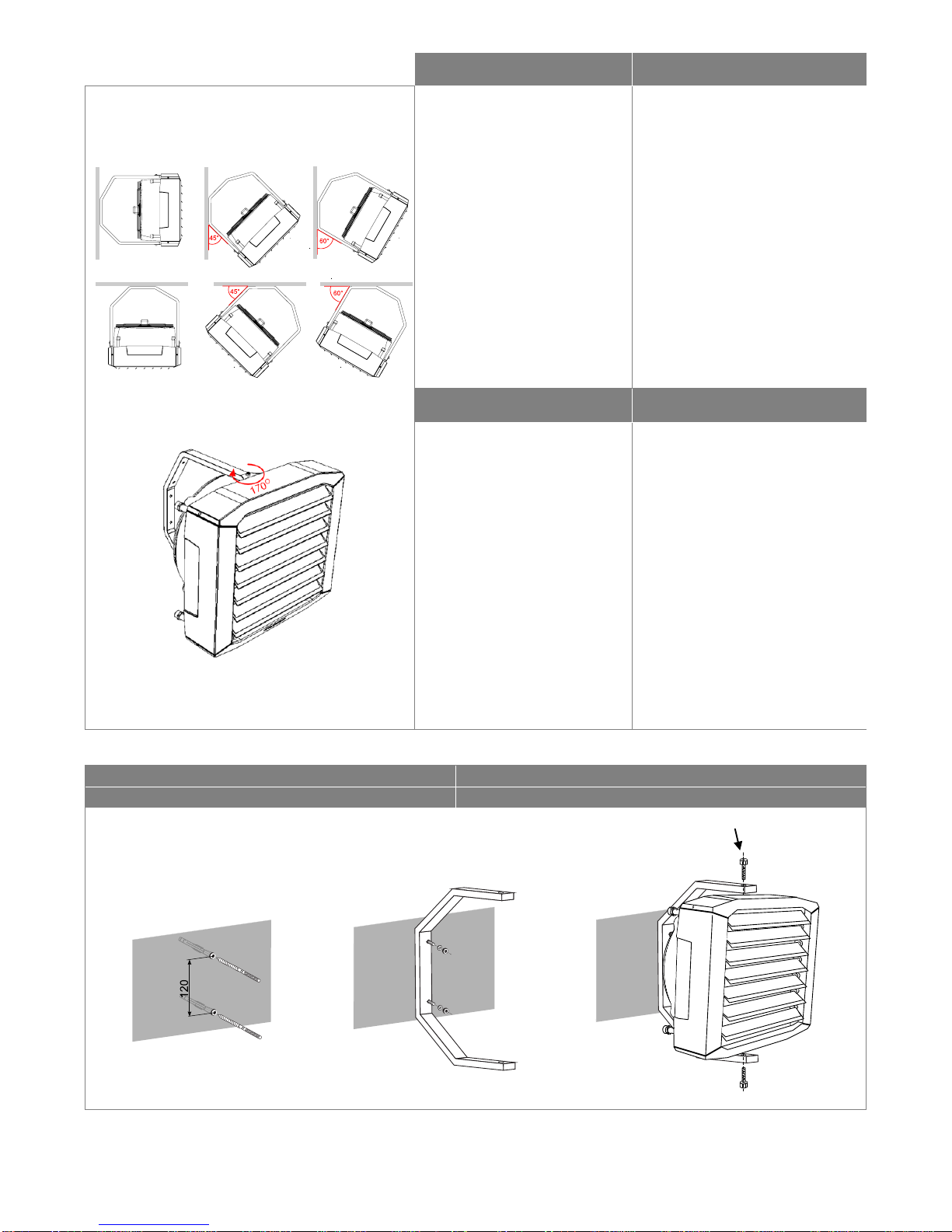 45°

60°

45°

60°

170°

120