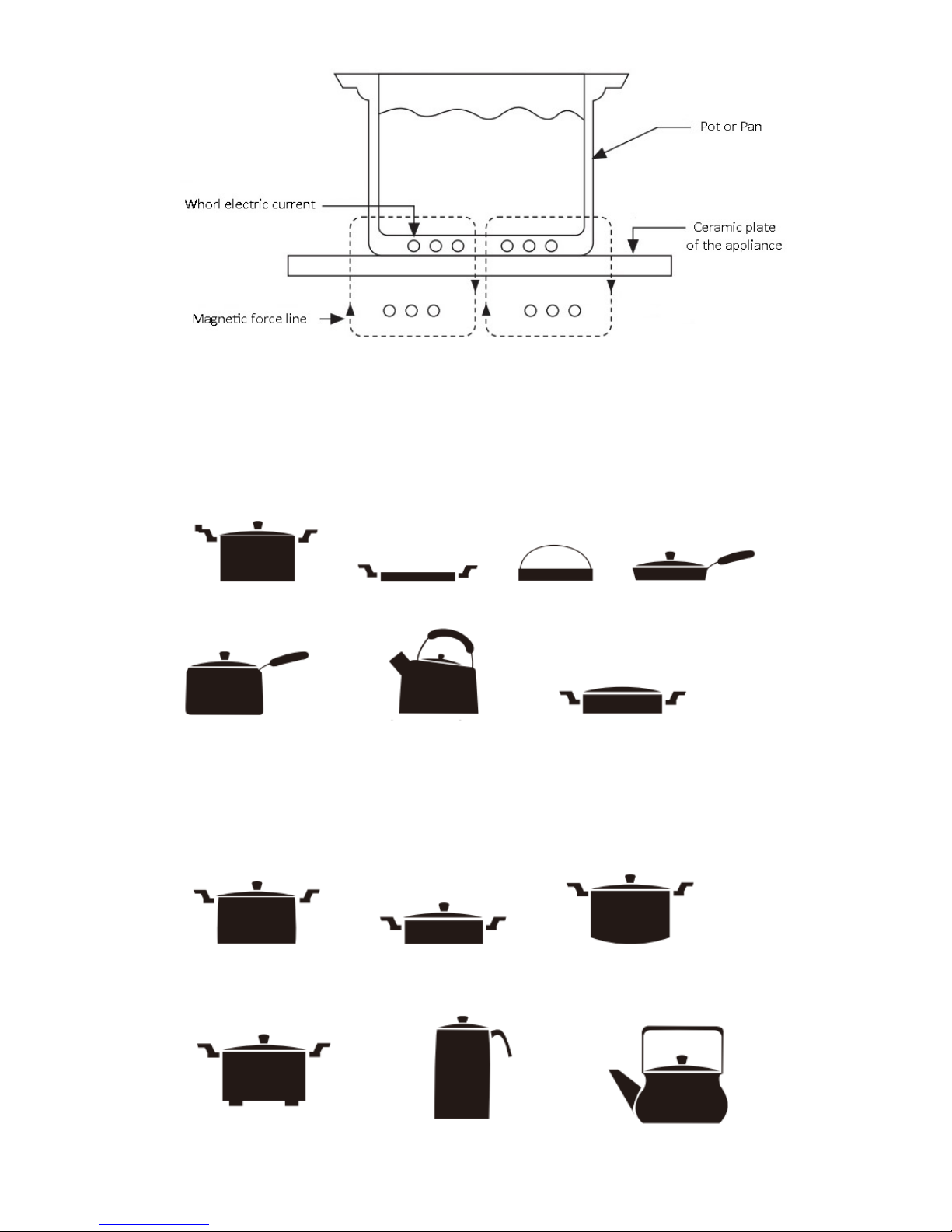 Pot or Pan

Whorl electric current

Ceramic plate of the appliance

Magnetic force line