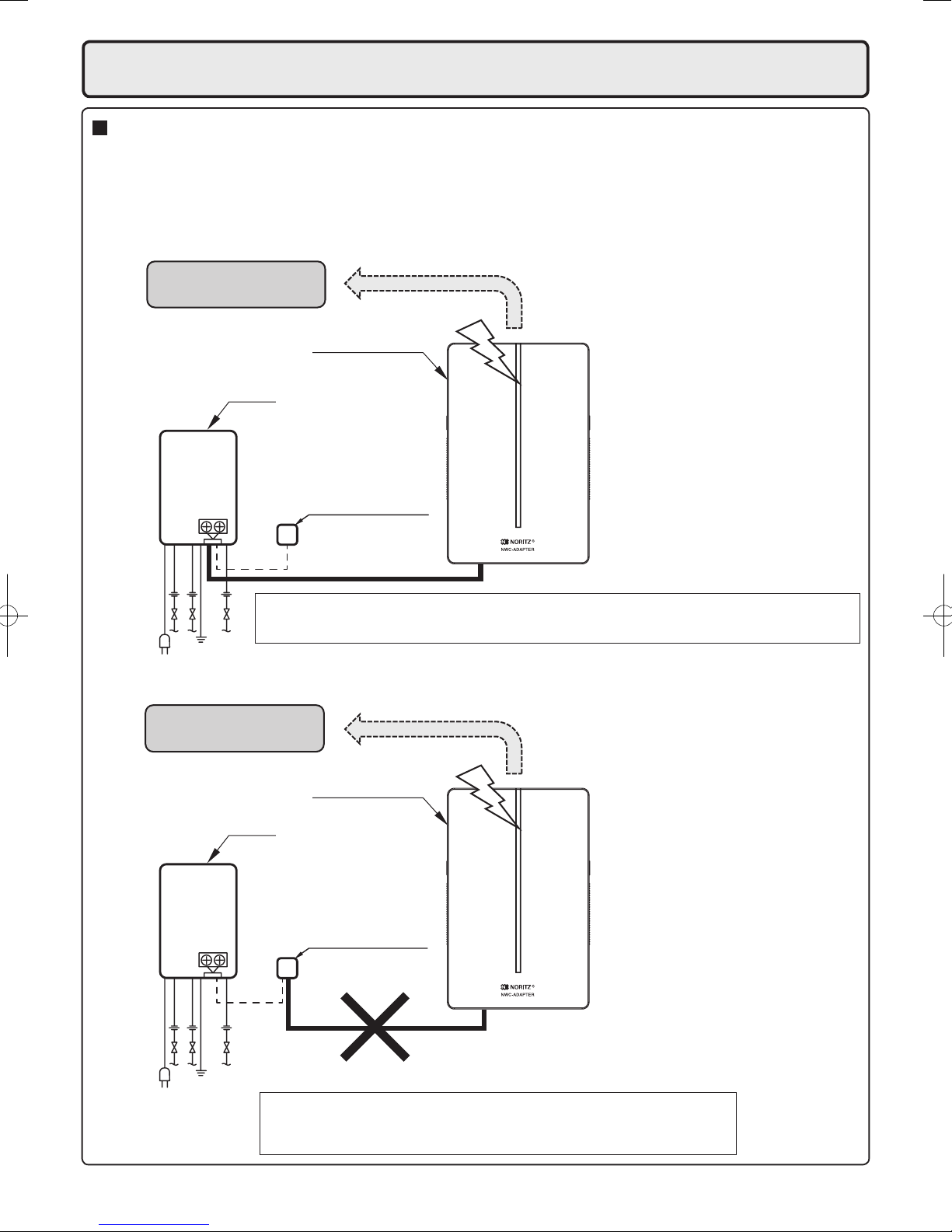 NORITZ®
NWC-ADAPTER

NORITZ®
NWC-ADAPTER