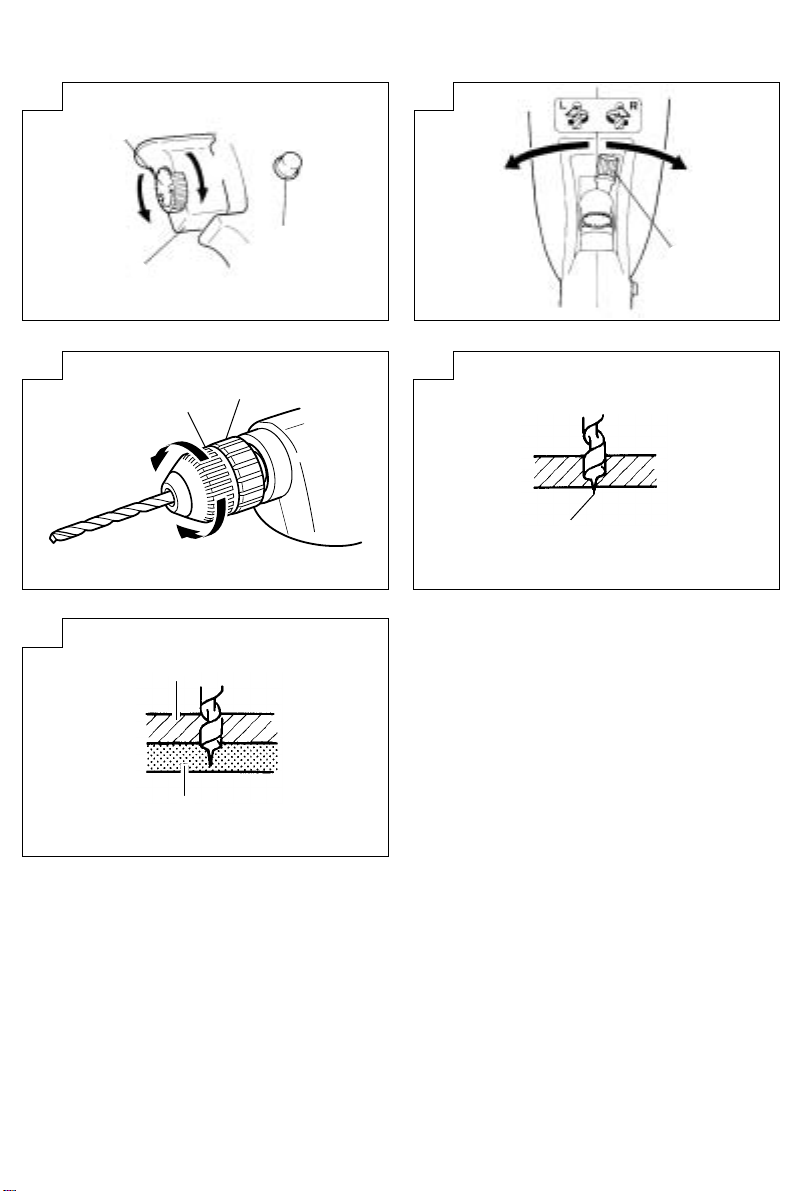 L R