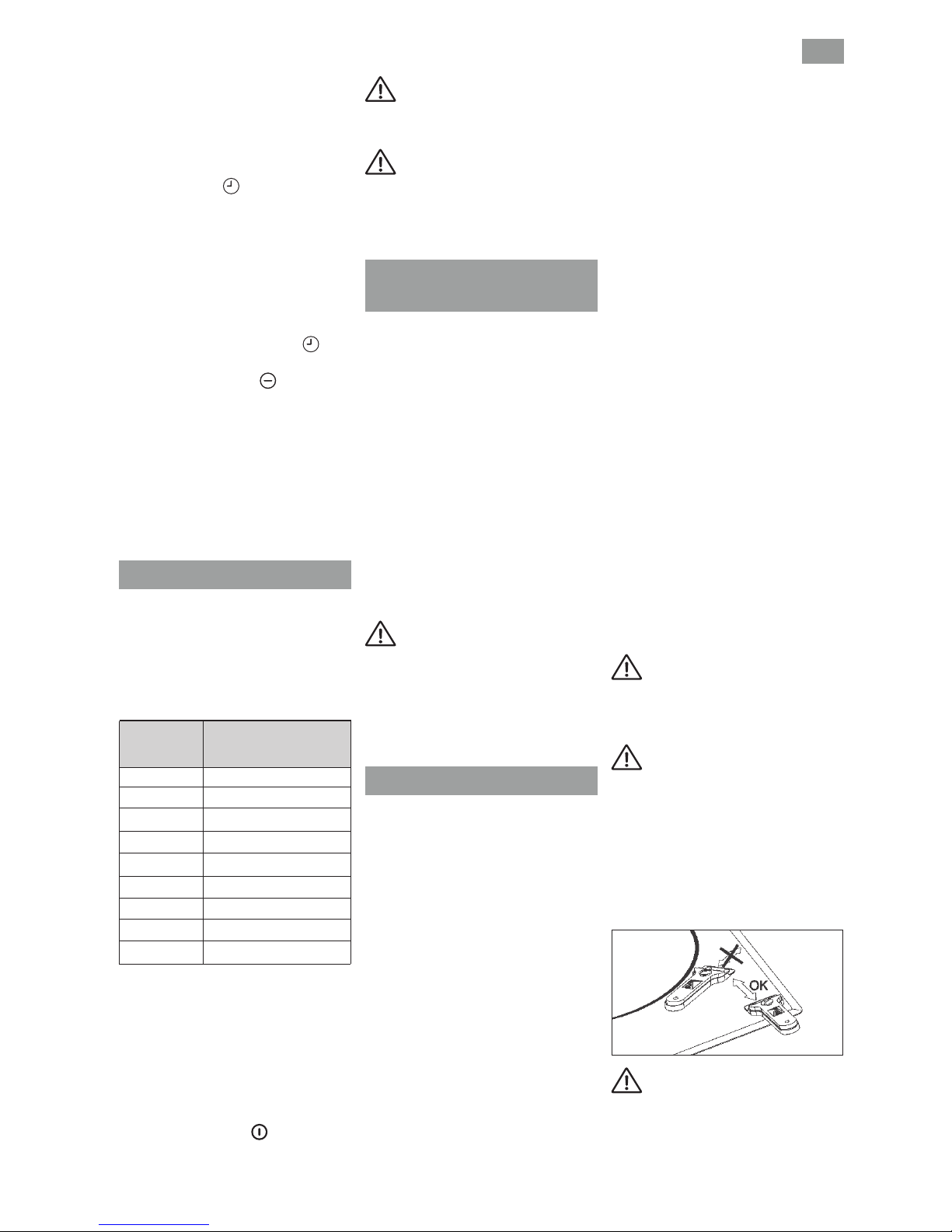 OK