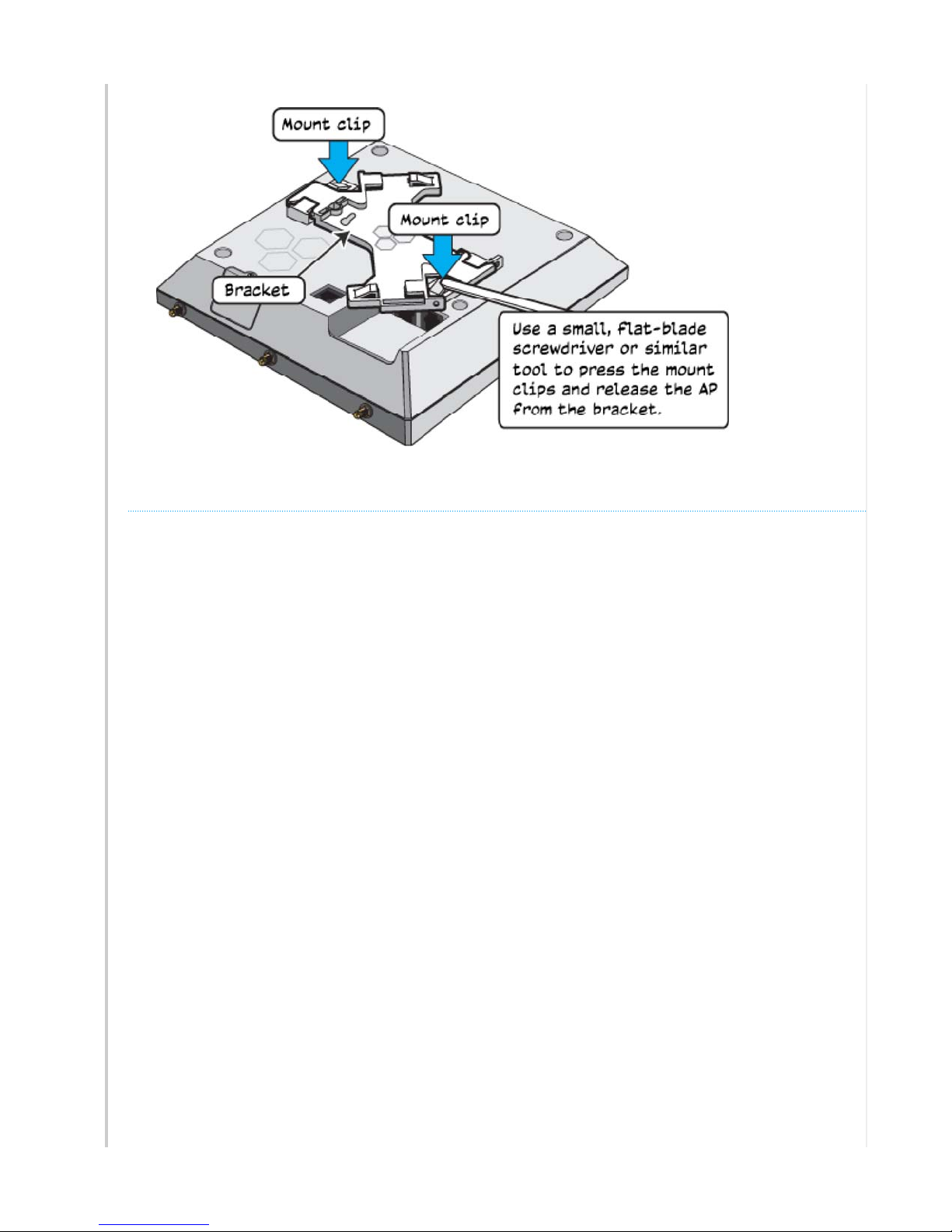 Mount clip

Mount clip

Bracket

Use a small, flat-blade screwdriver or similar tool to press the mount clips and release the AP from the bracket.