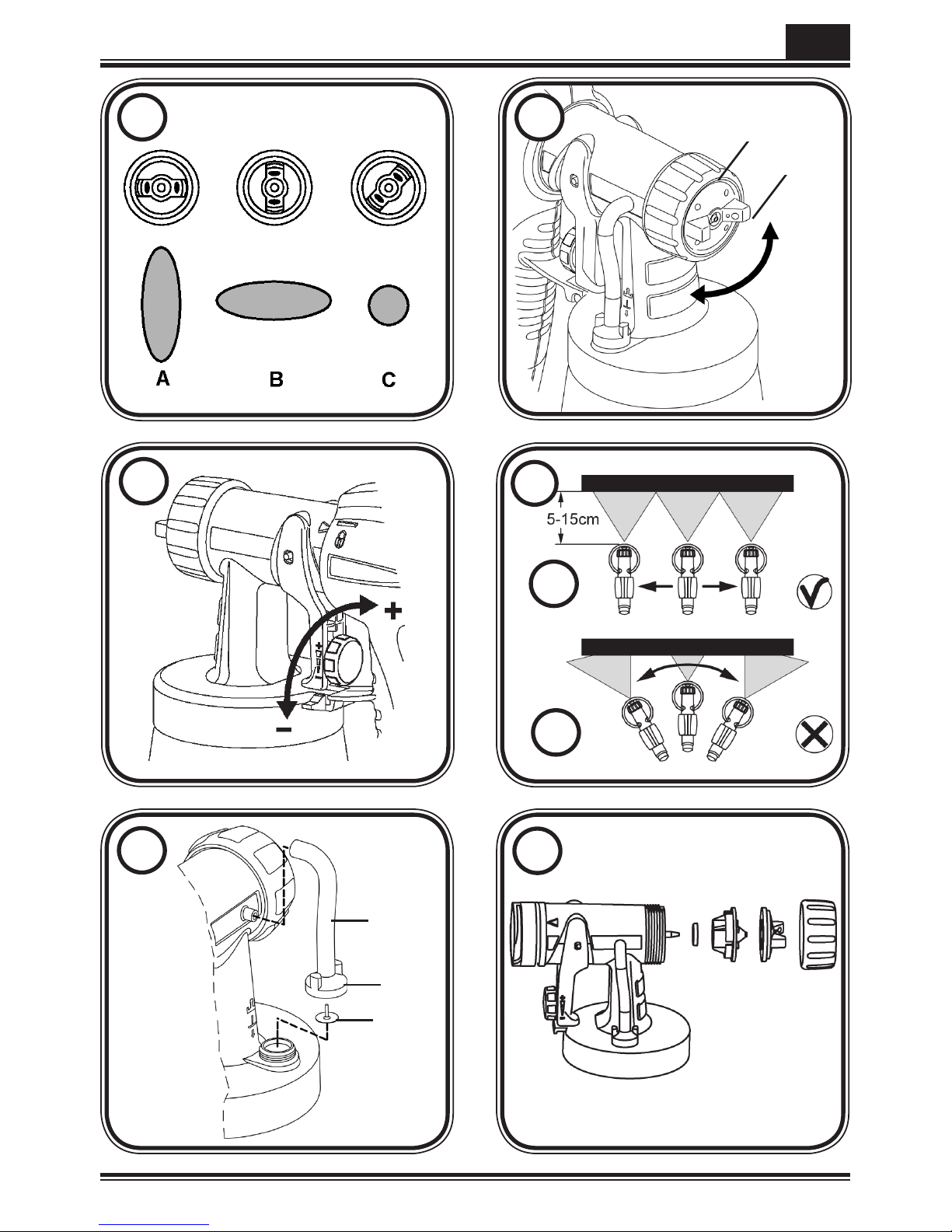 A B C

5-15cm

+

-