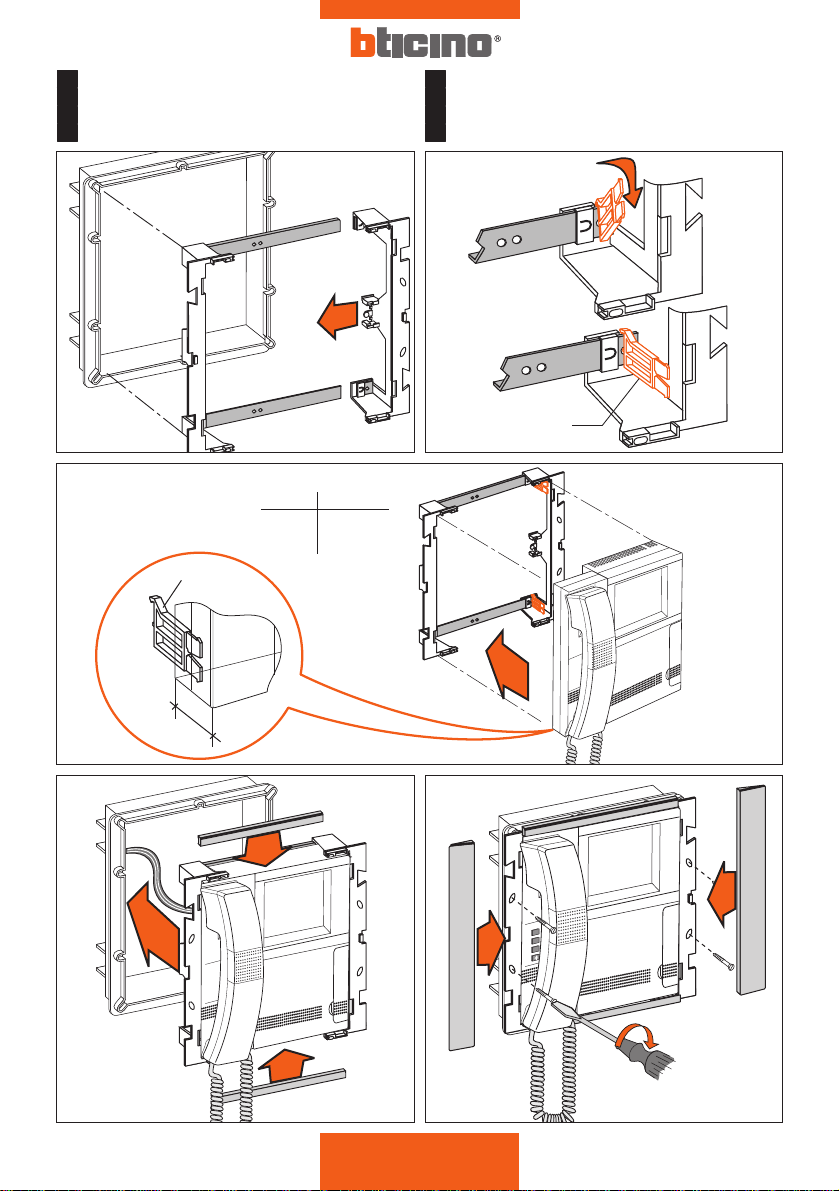 bticino®