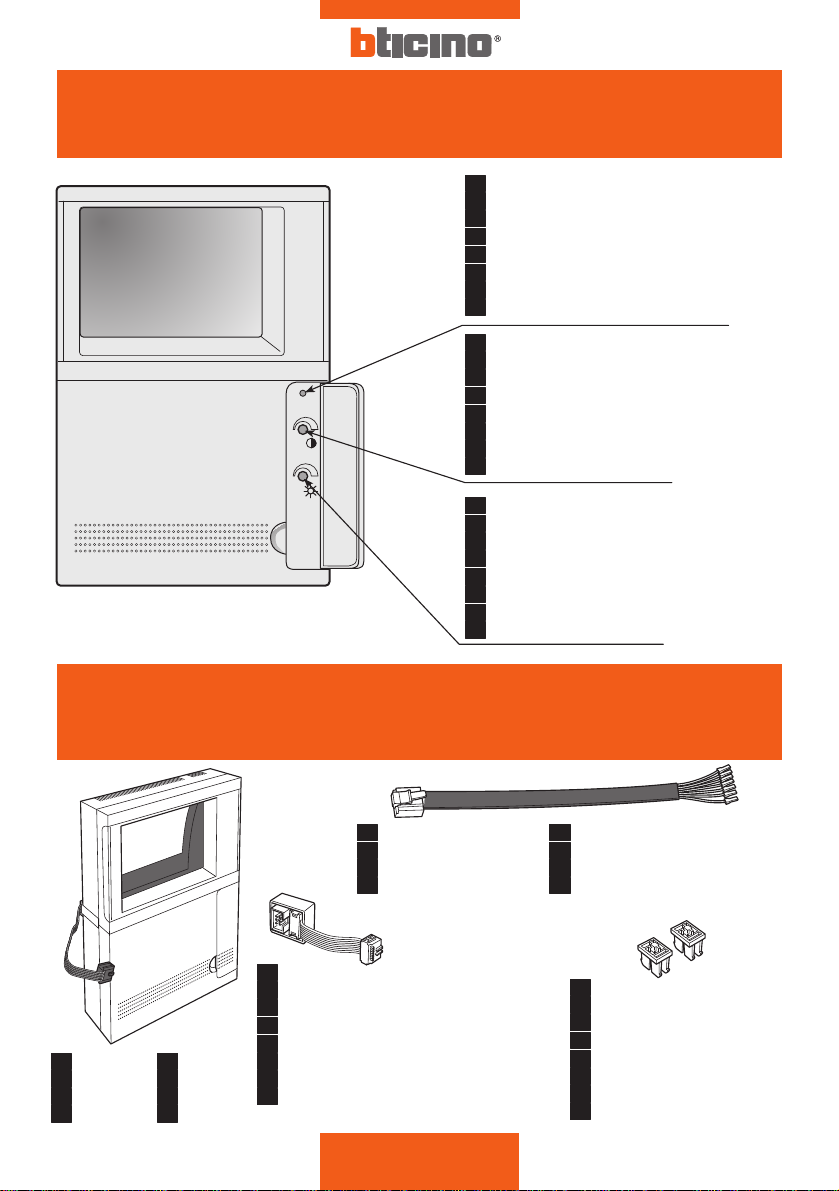 bticino®