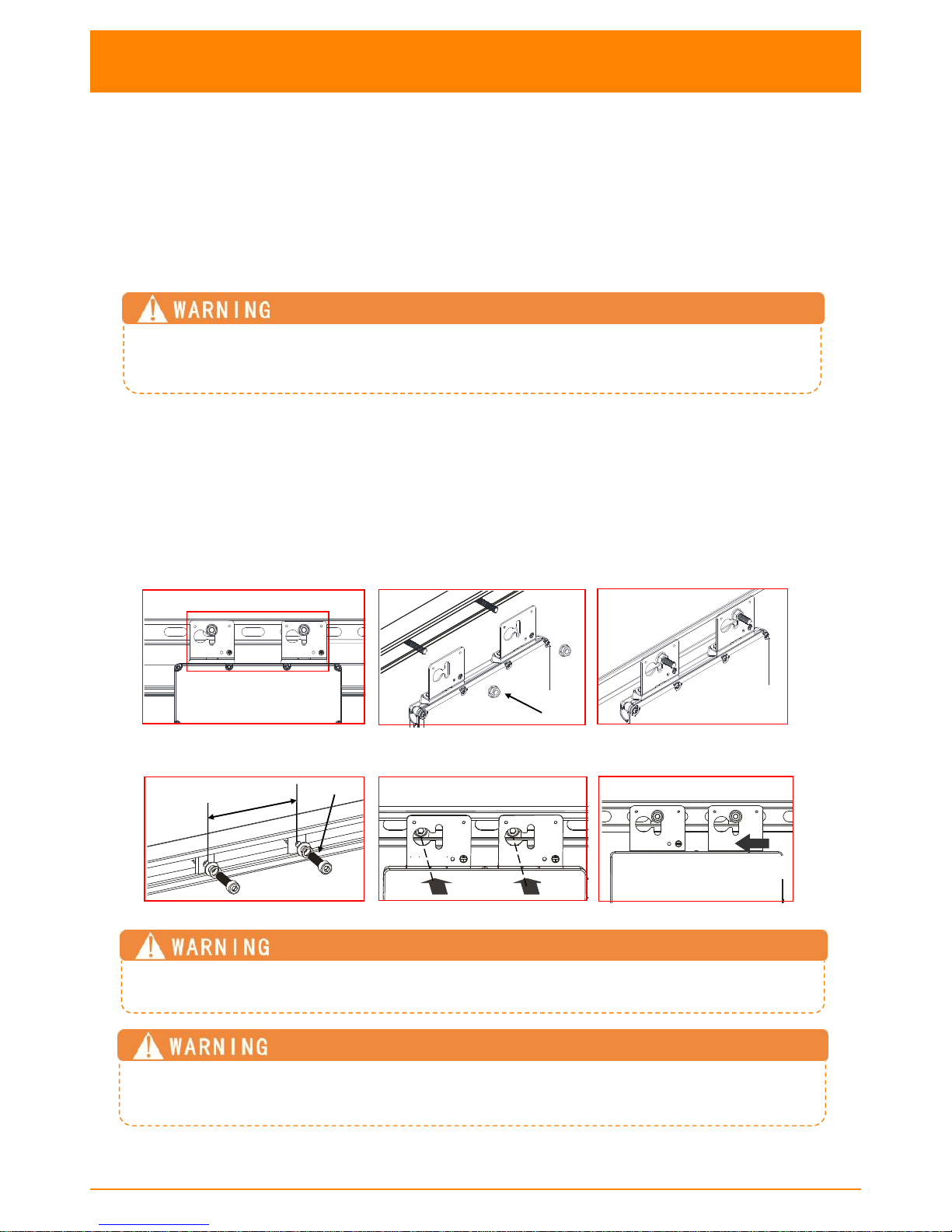 WARNING

WARNING

WARNING