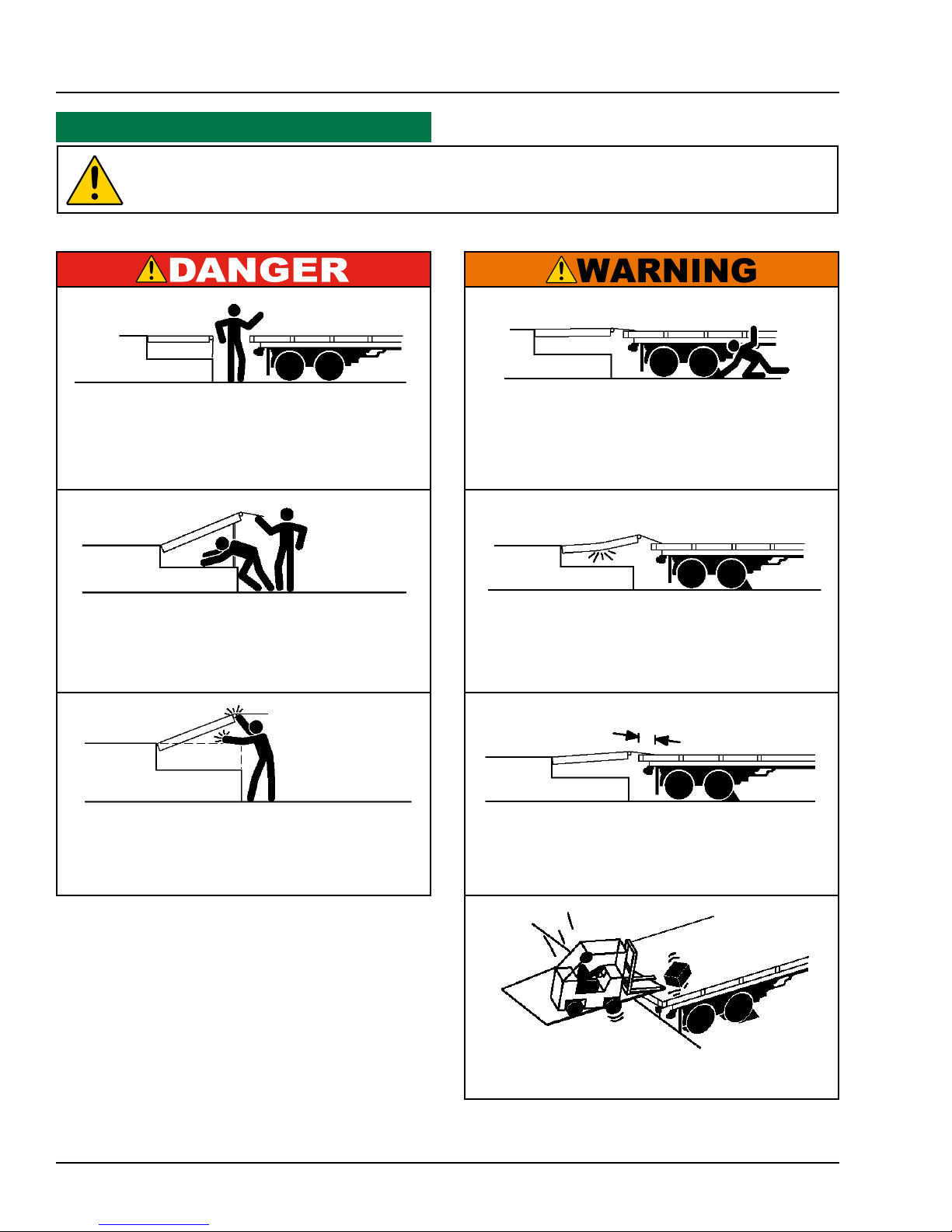 DANGER

WARNING