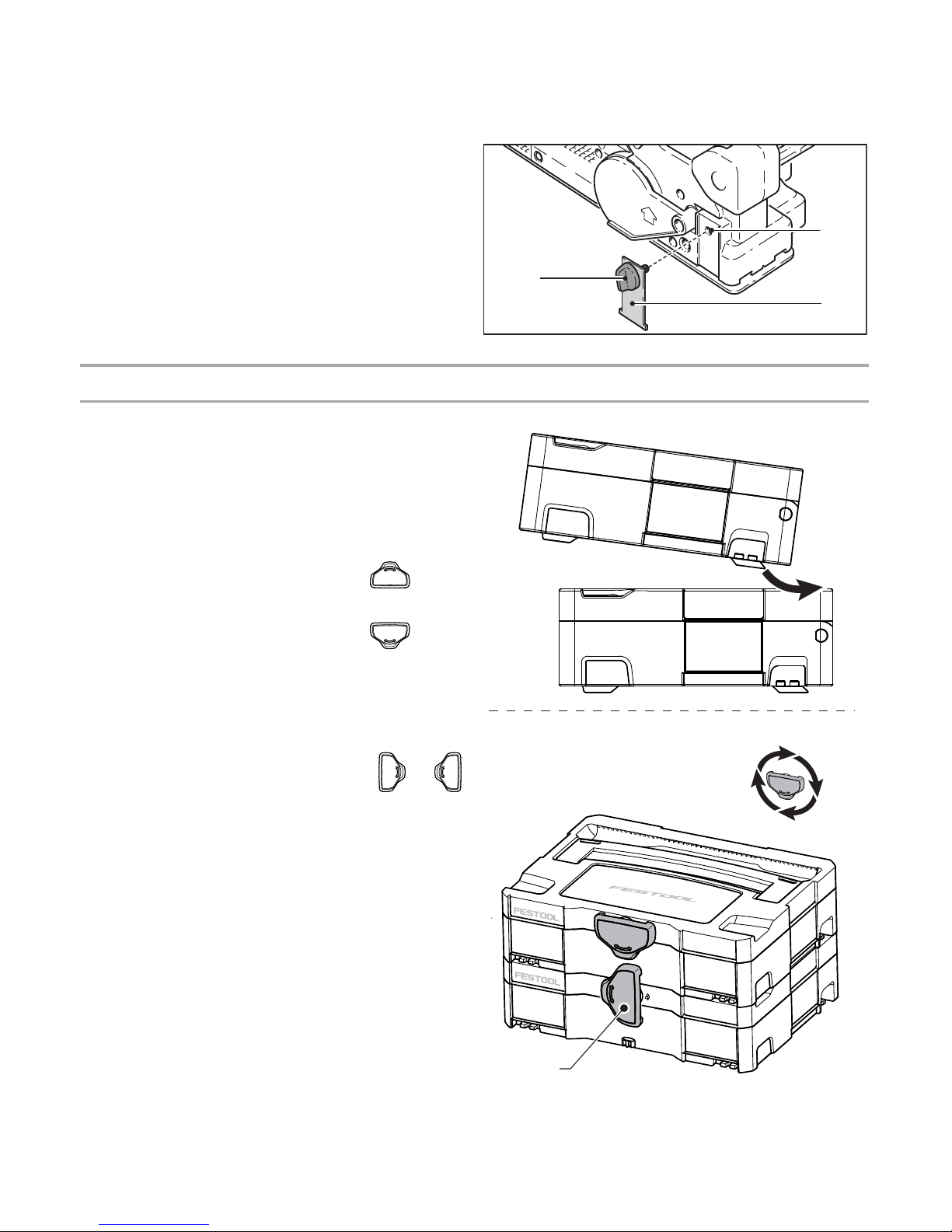 FESTOOL

FESTOOL

FESTOOL